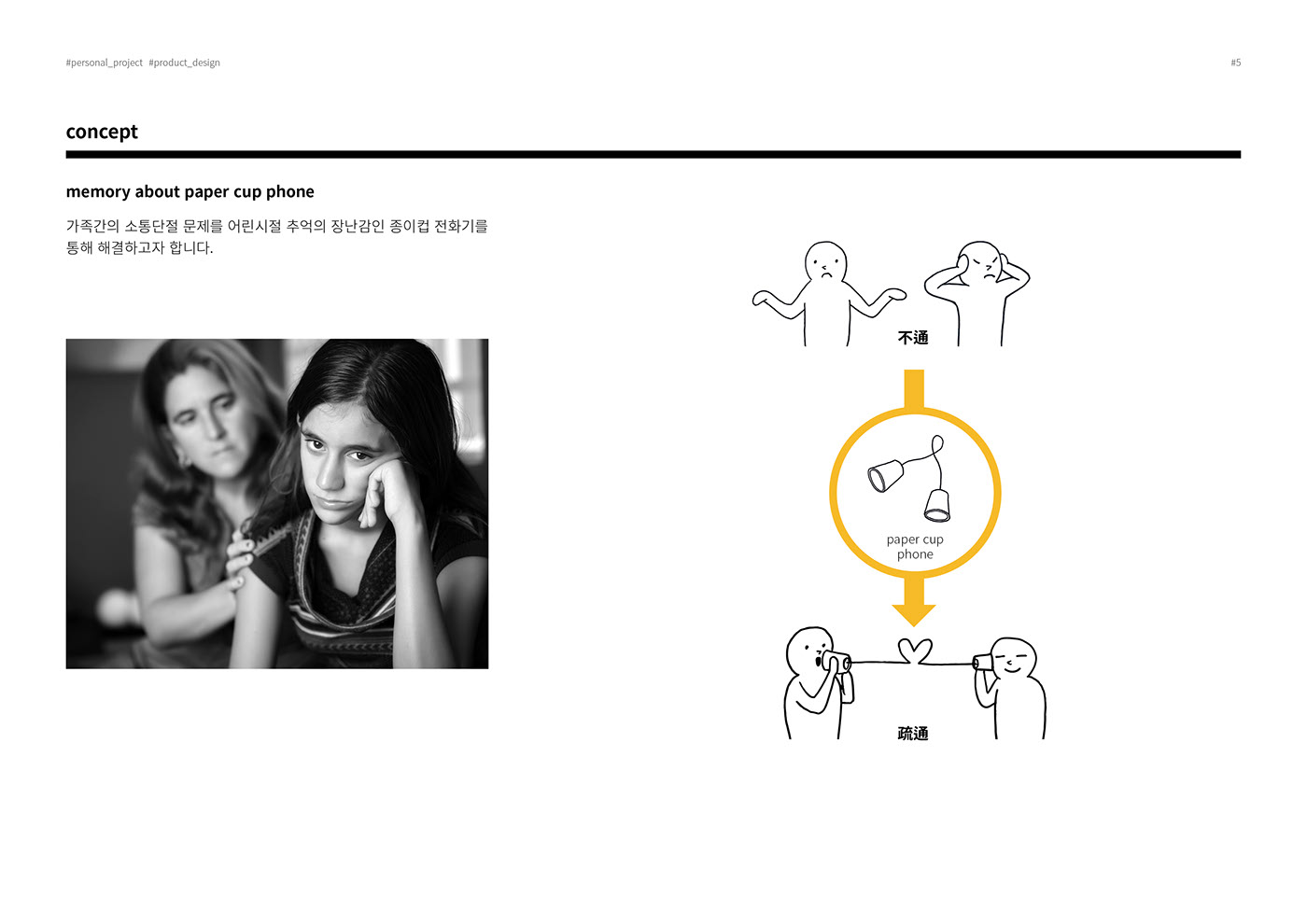 #personal_project #product_design

#5

concept

memory about paper cup phone

가족간의 소통단절 문제를 어린시절 추억의 장난감인 종이컵 전화기를 통해 해결하고자 합니다.

不通

paper cup phone

疏通