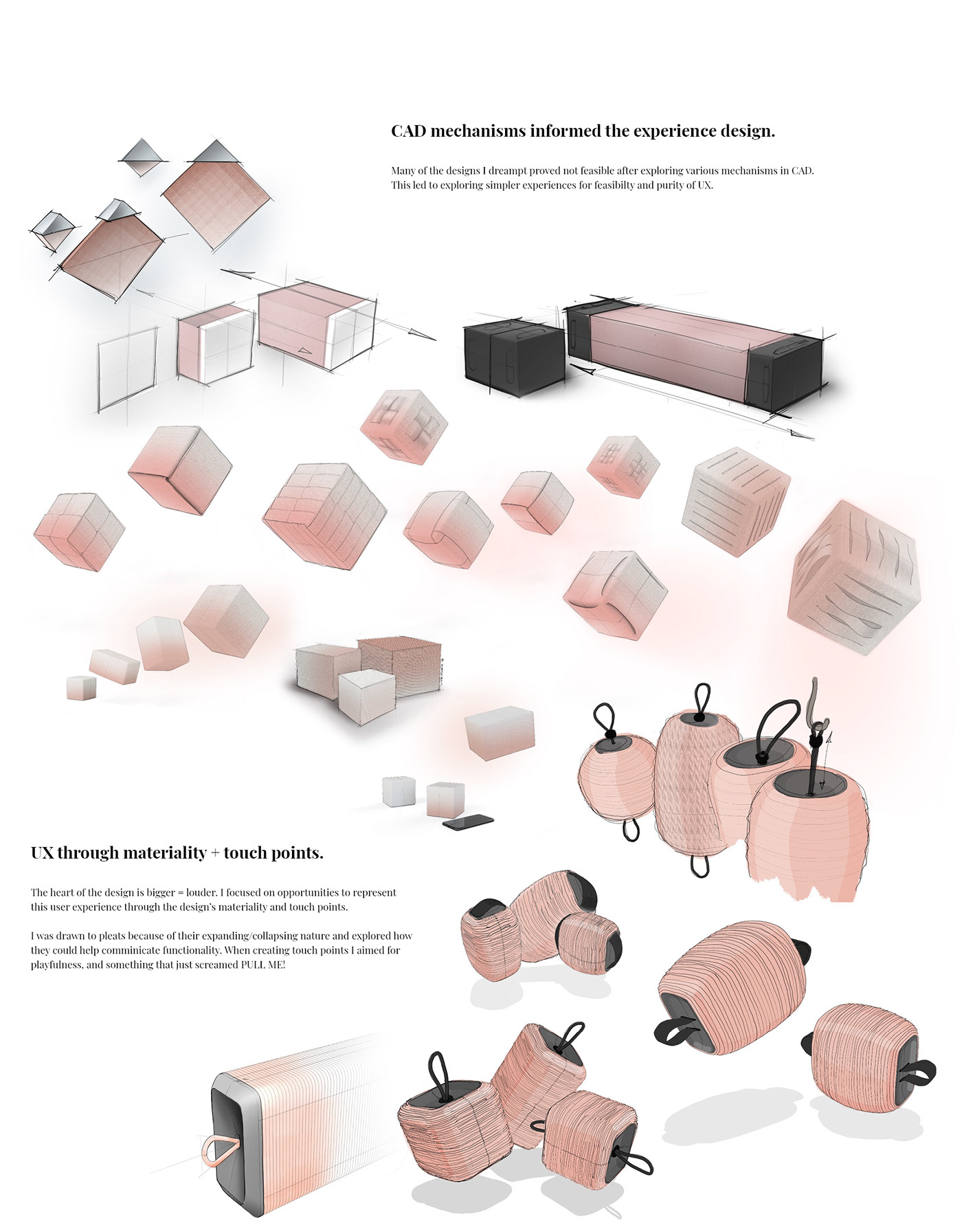 CAD mechanisms informed the experience design.

Many of the designs I dreampt proved not feasible after exploring various mechanisms in CAD. This led to exploring simpler experiences for feasibilty and purity of UX.

UX through materiality + touch points.

The heart of the design is bigger = louder. I focused on opportunities to represent this user experience through the design's materiality and touch points.

I was drawn to pleats because of their expanding/collapsing nature and explored how they could help comminicate functionality. When creating touch points I aimed for playfulness, and something that just screamed PULL ME!