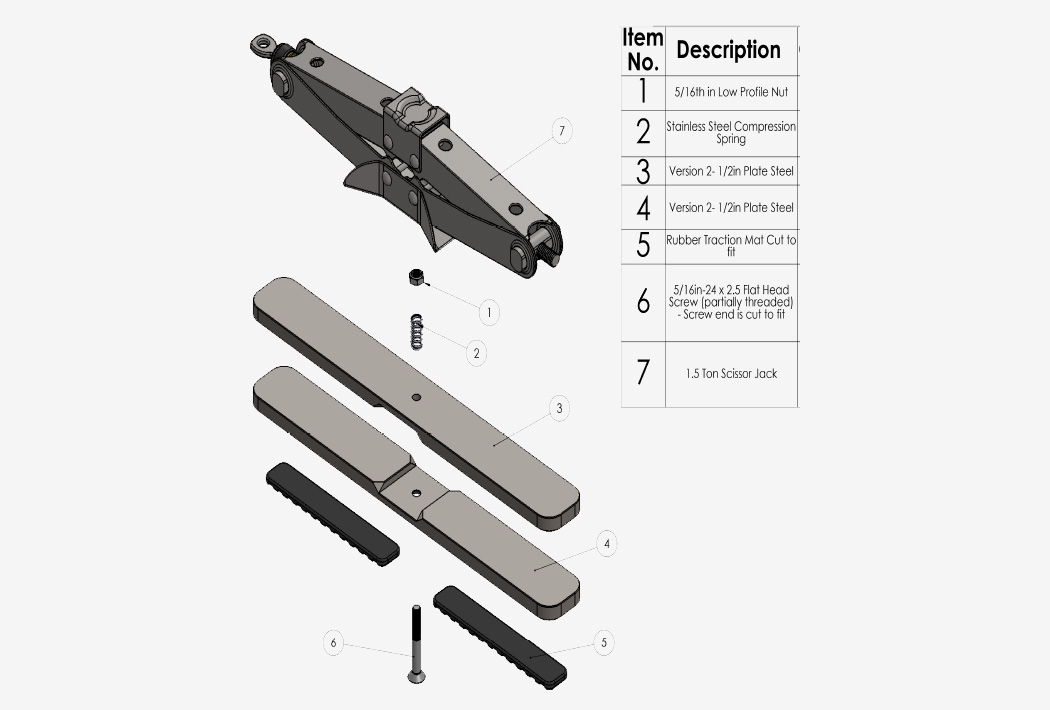 7

1

2

3

4

6

5

| Item No. | Description |
|---|---|
| 1 | 5/16th in Low Profile Nut |
| 2 | Stainless Steel Compression Spring |
| 3 | Version 2- 1/2in Plate Steel |
| 4 | Version 2- 1/2in Plate Steel |
| 5 | Rubber Traction Mat Cut to fit |
| 6 | 5/16in-24 x 2.5 Flat Head Screw (partially threaded) - Screw end is cut to fit |
| 7 | 1.5 Ton Scissor Jack |