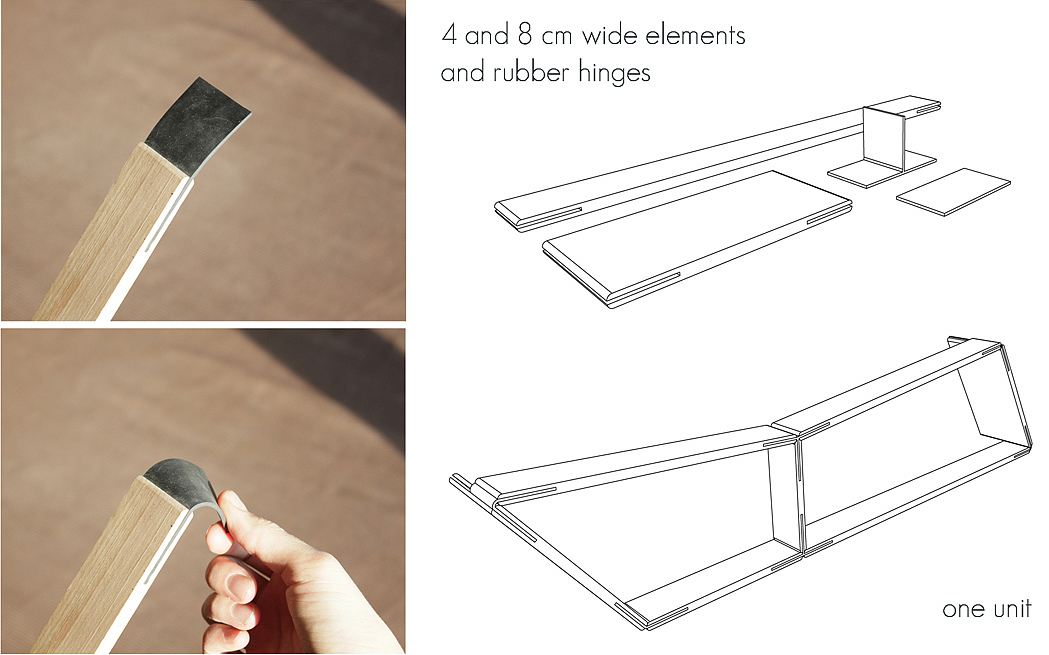 4 and 8 cm wide elements
and rubber hinges

one unit