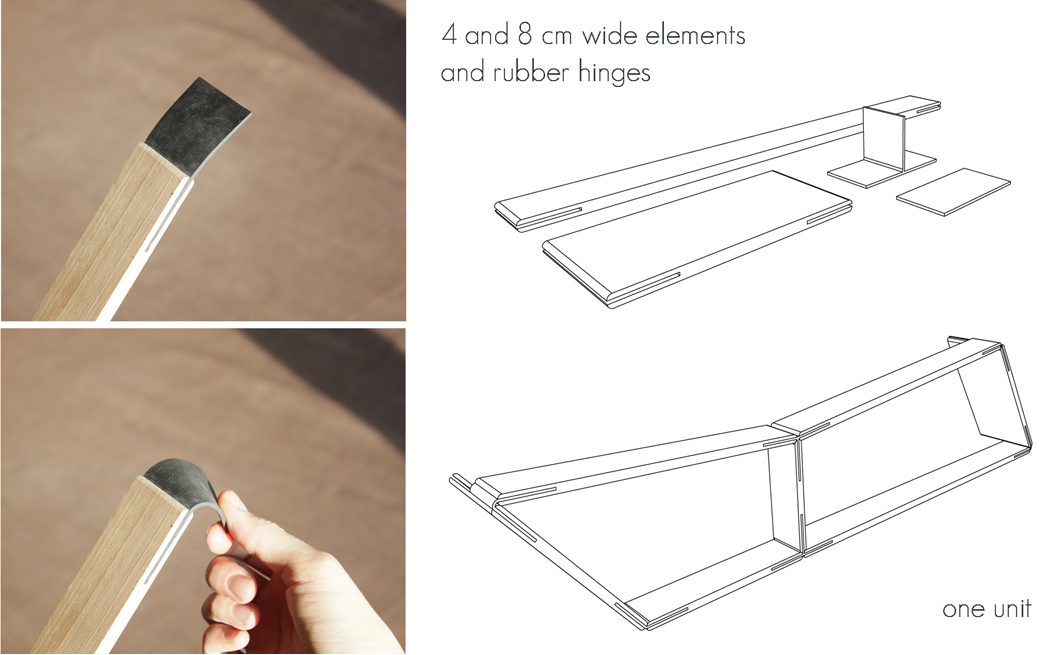 4 and 8 cm wide elements and rubber hinges

one unit