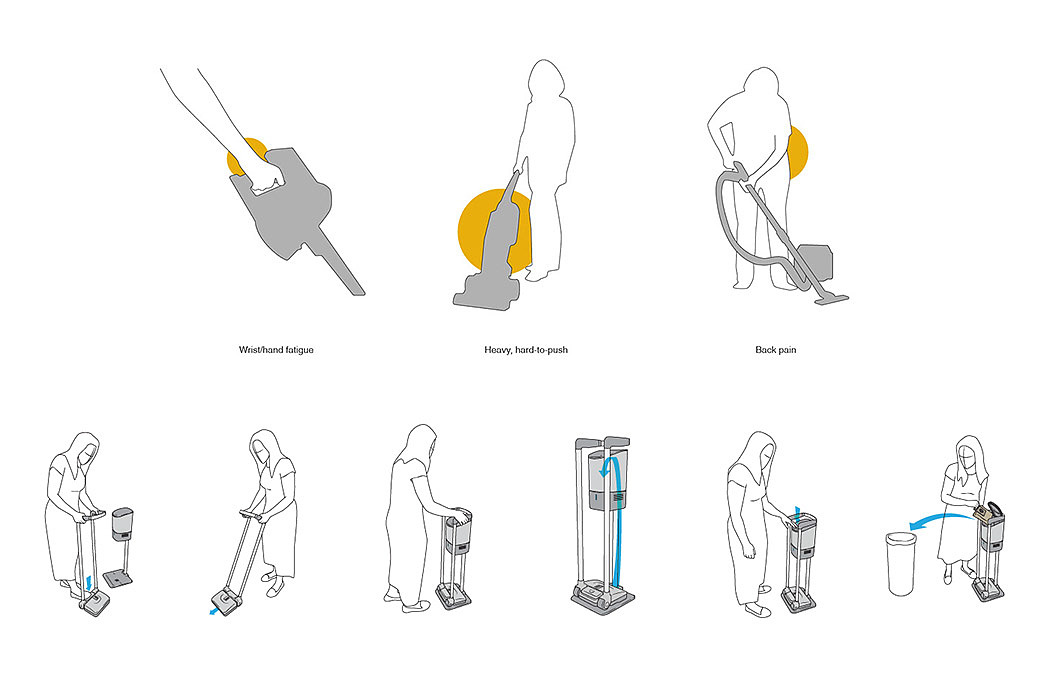 Wrist/hand fatigue

Heavy, hard-to-push

Back pain