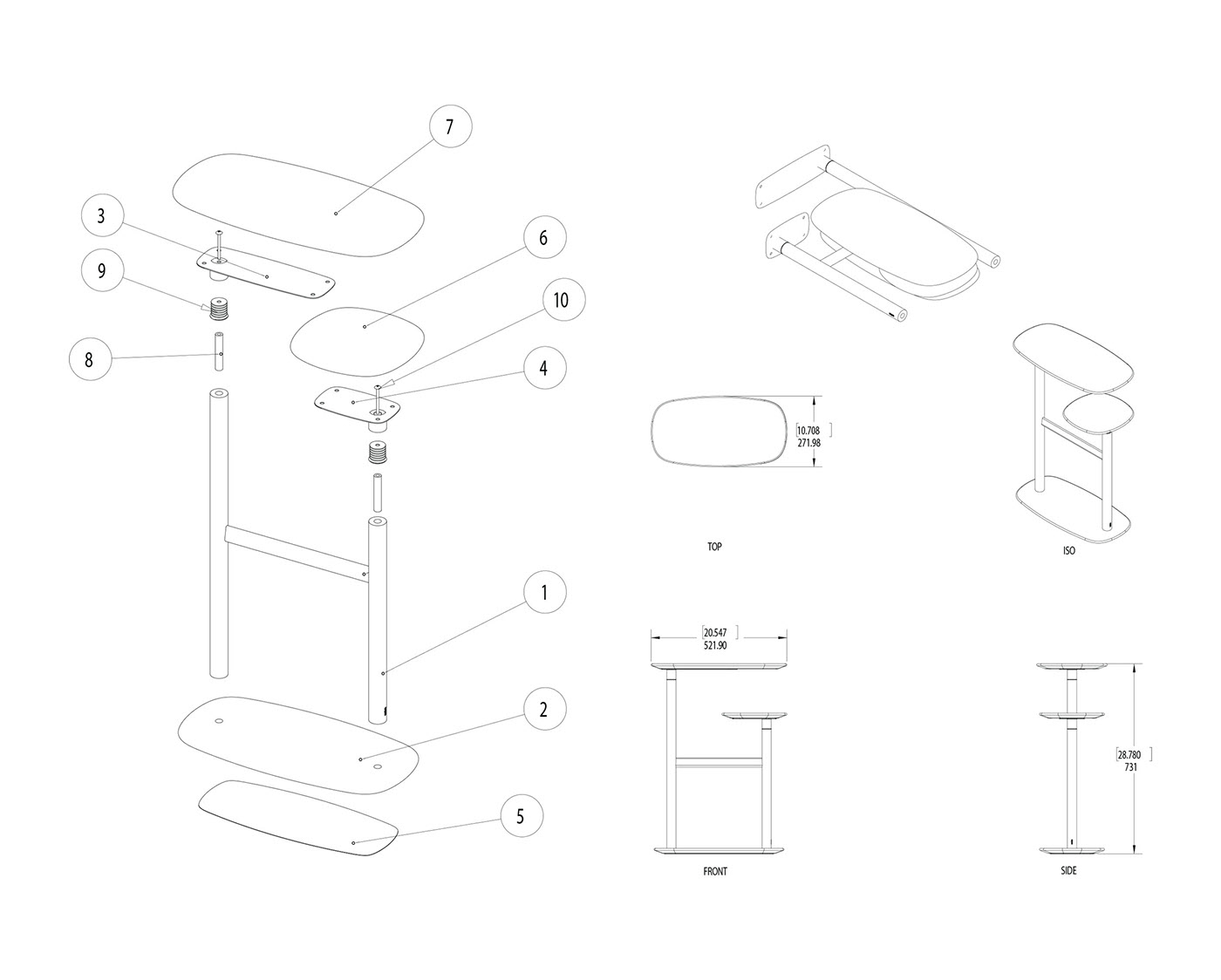 7

3

6

9

10

8

4

1

2

5

[10.708]
271.98

TOP

ISO

[20.547]
521.90

[28.780]
731

FRONT

SIDE