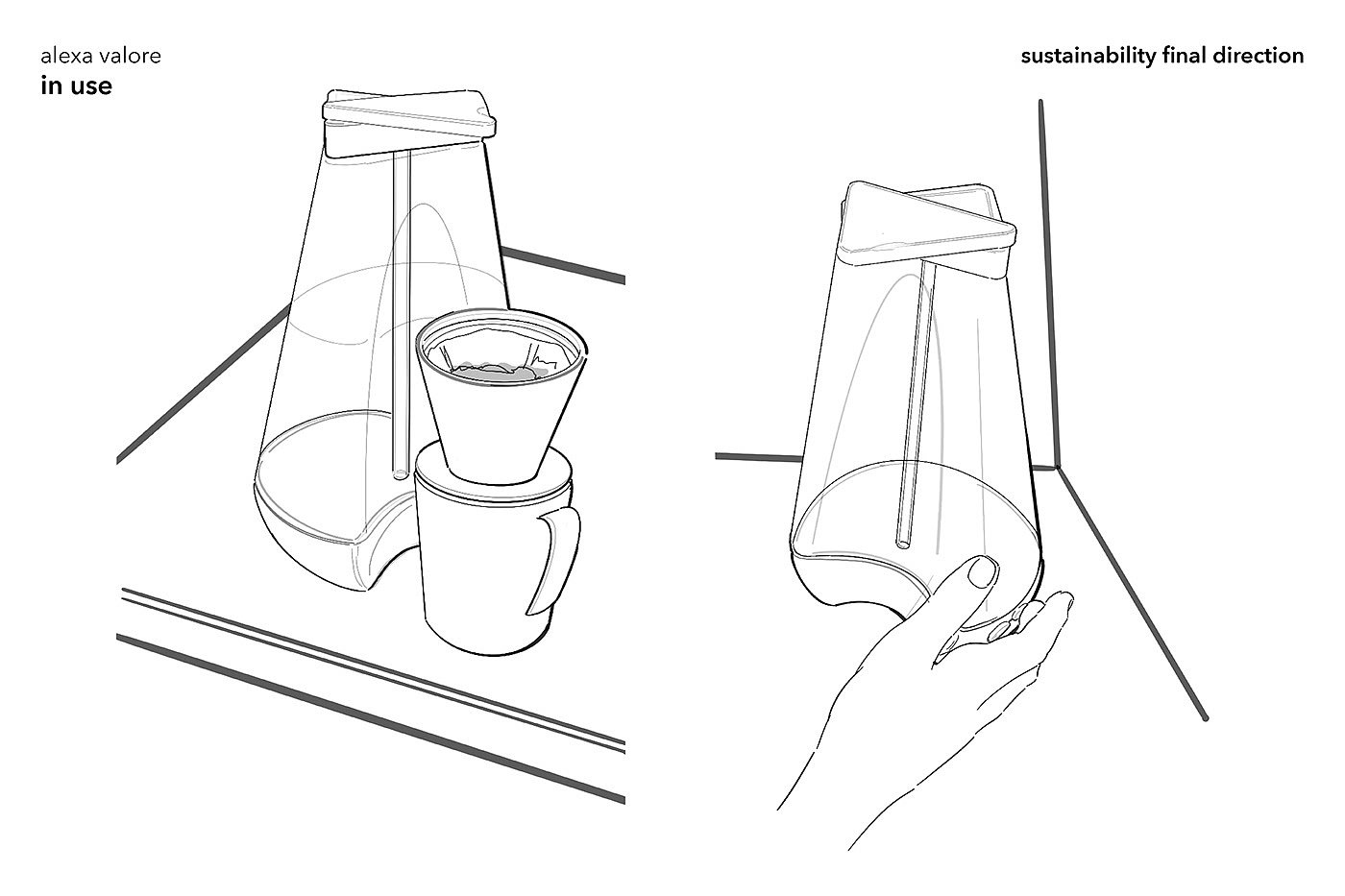 alexa valore
in use

sustainability final direction