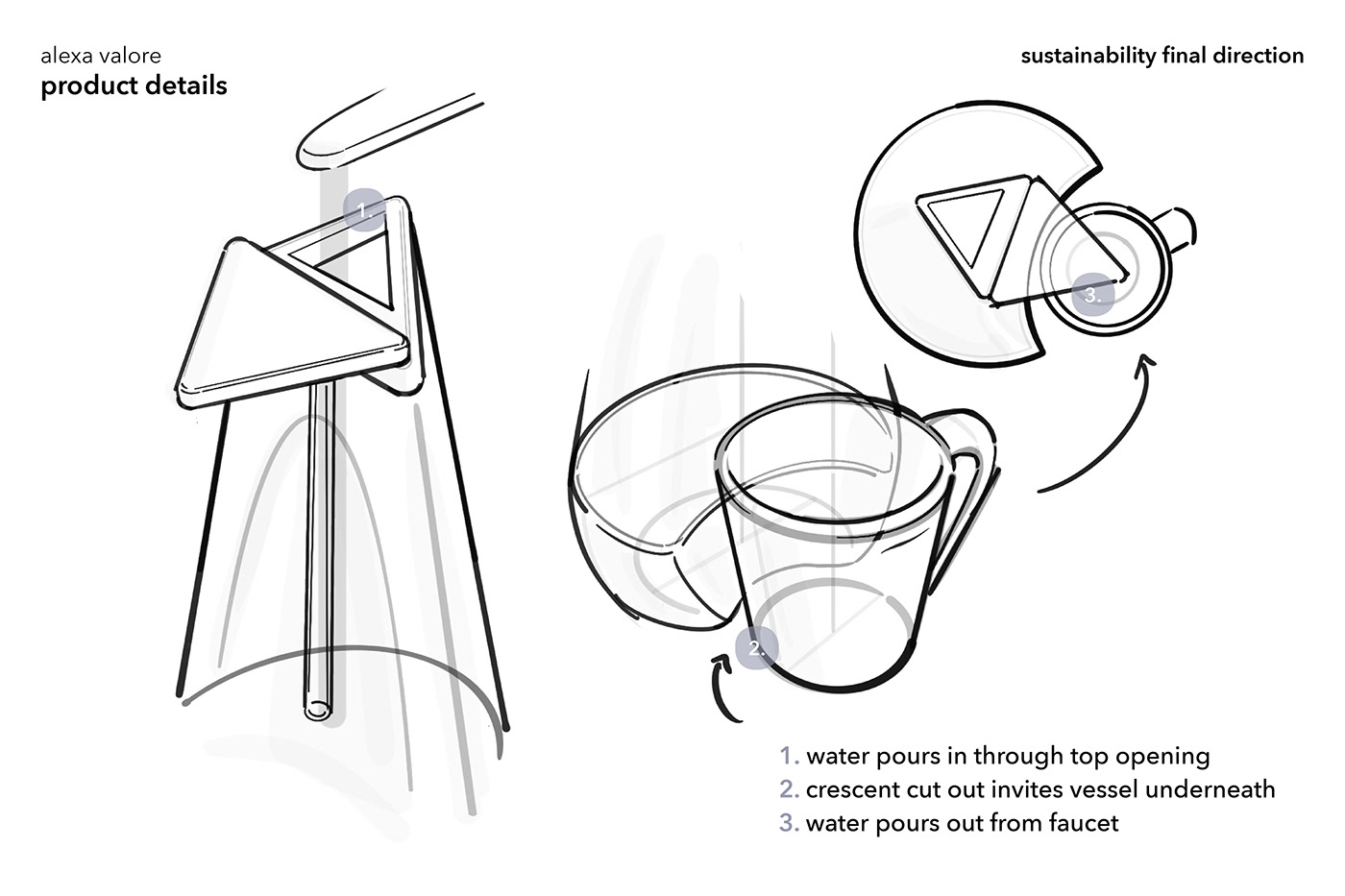 alexa valore
product details

sustainability final direction

1.

3.

2.

1. water pours in through top opening
2. crescent cut out invites vessel underneath
3. water pours out from faucet