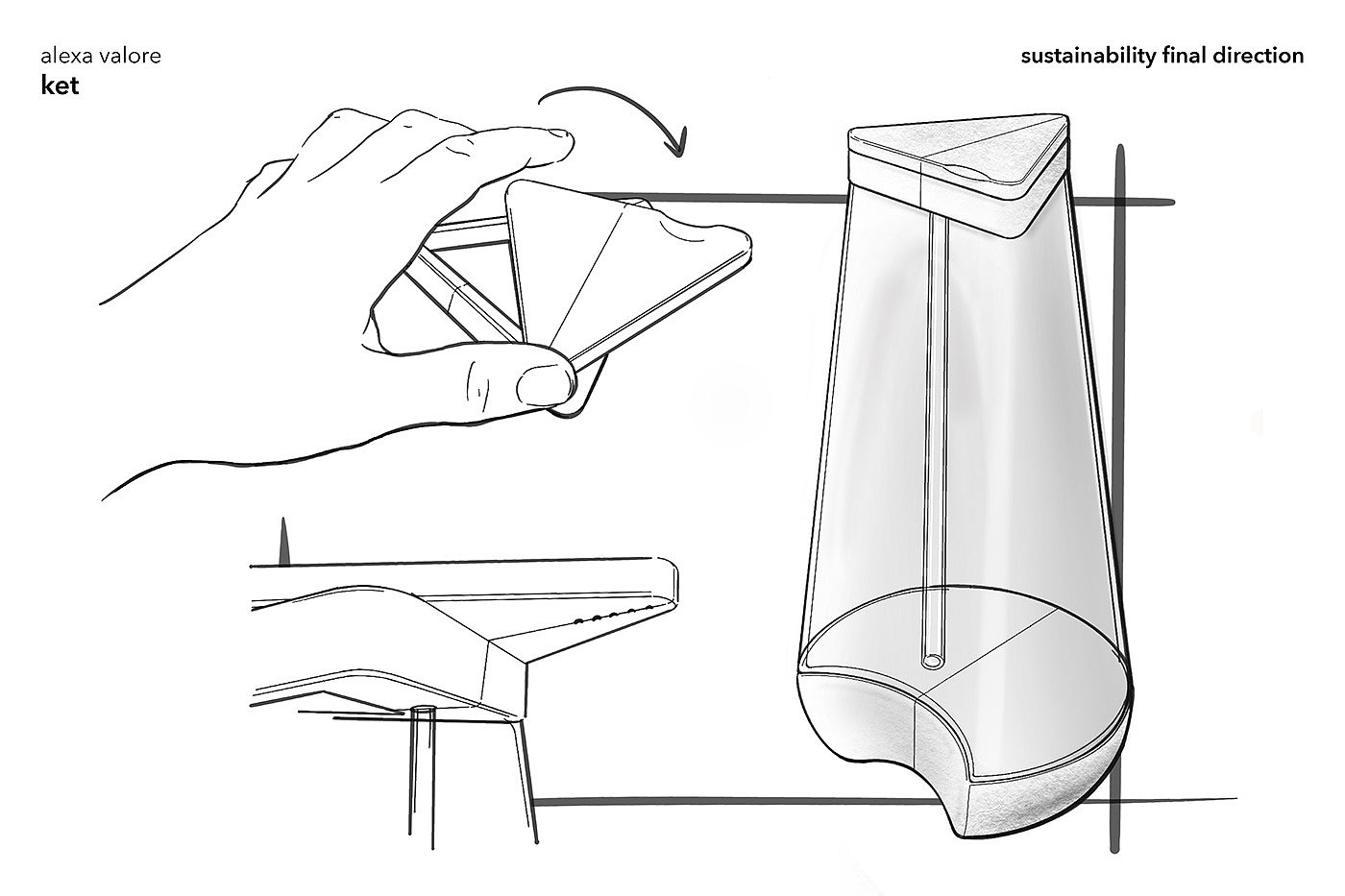 alexa valore
ket

sustainability final direction