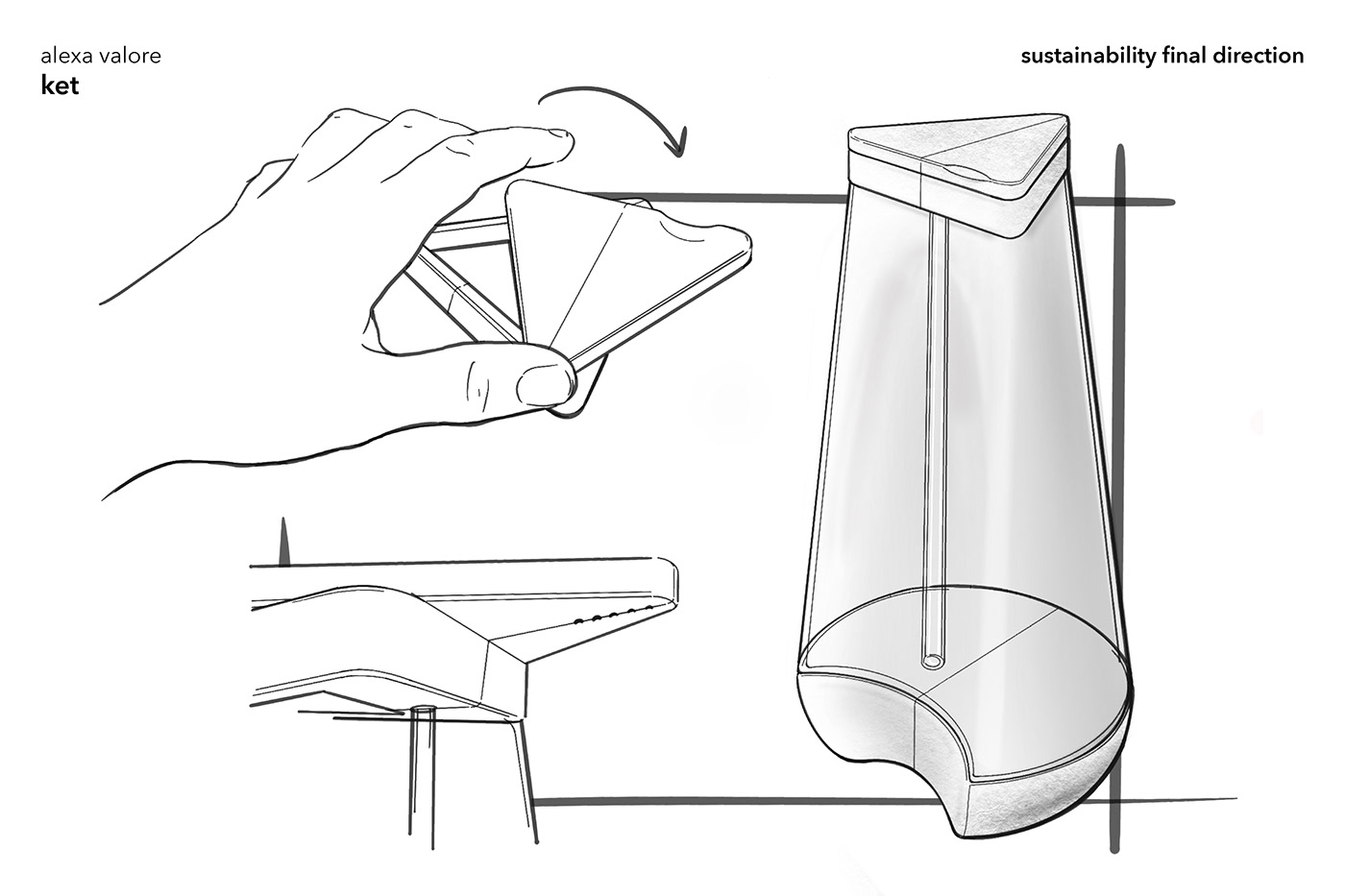 alexa valore
ket

sustainability final direction