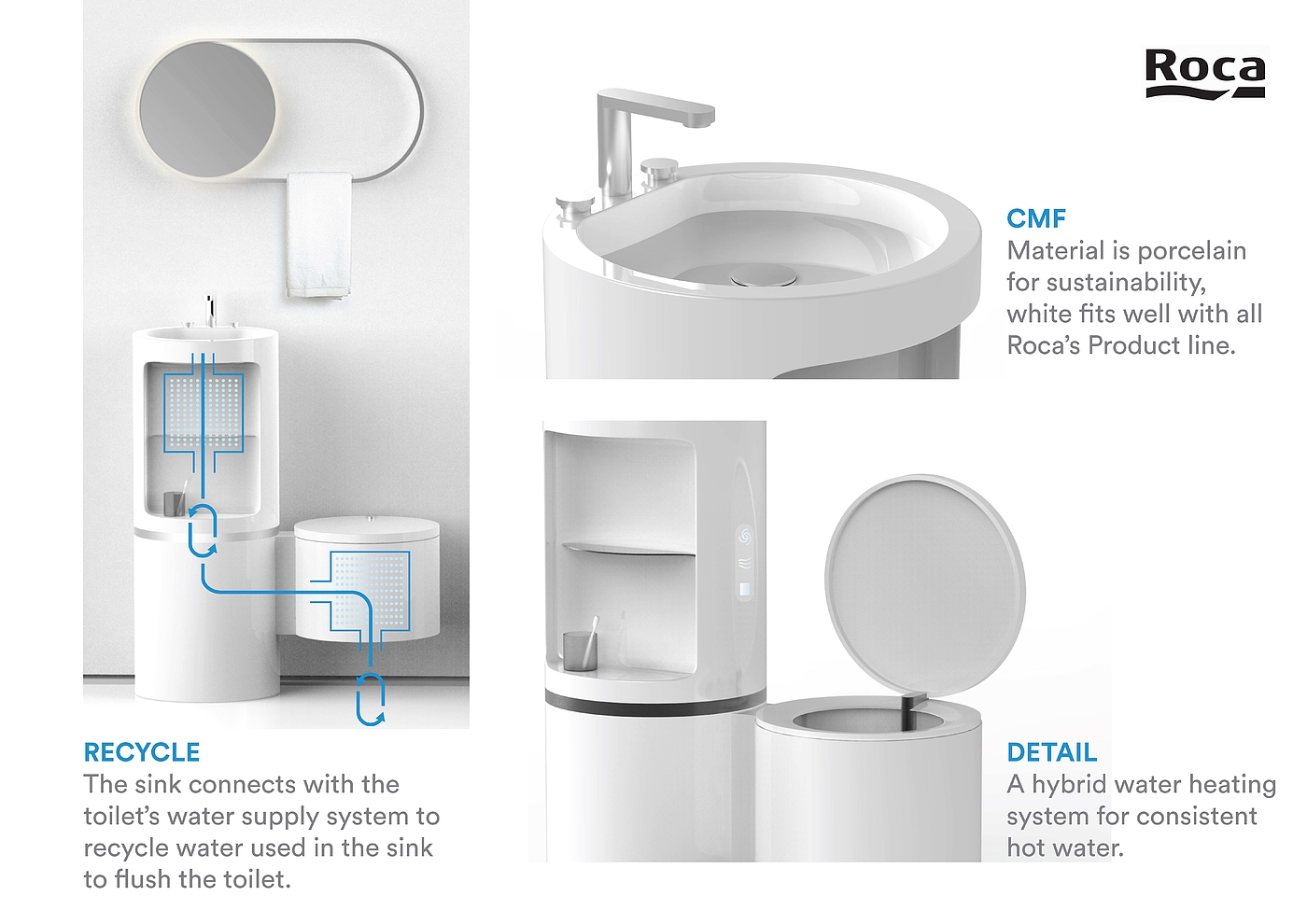 Roca

CMF
Material is porcelain for sustainability, white fits well with all Roca's Product line.

RECYCLE
The sink connects with the toilet's water supply system to recycle water used in the sink to flush the toilet.

DETAIL
A hybrid water heating system for consistent hot water.