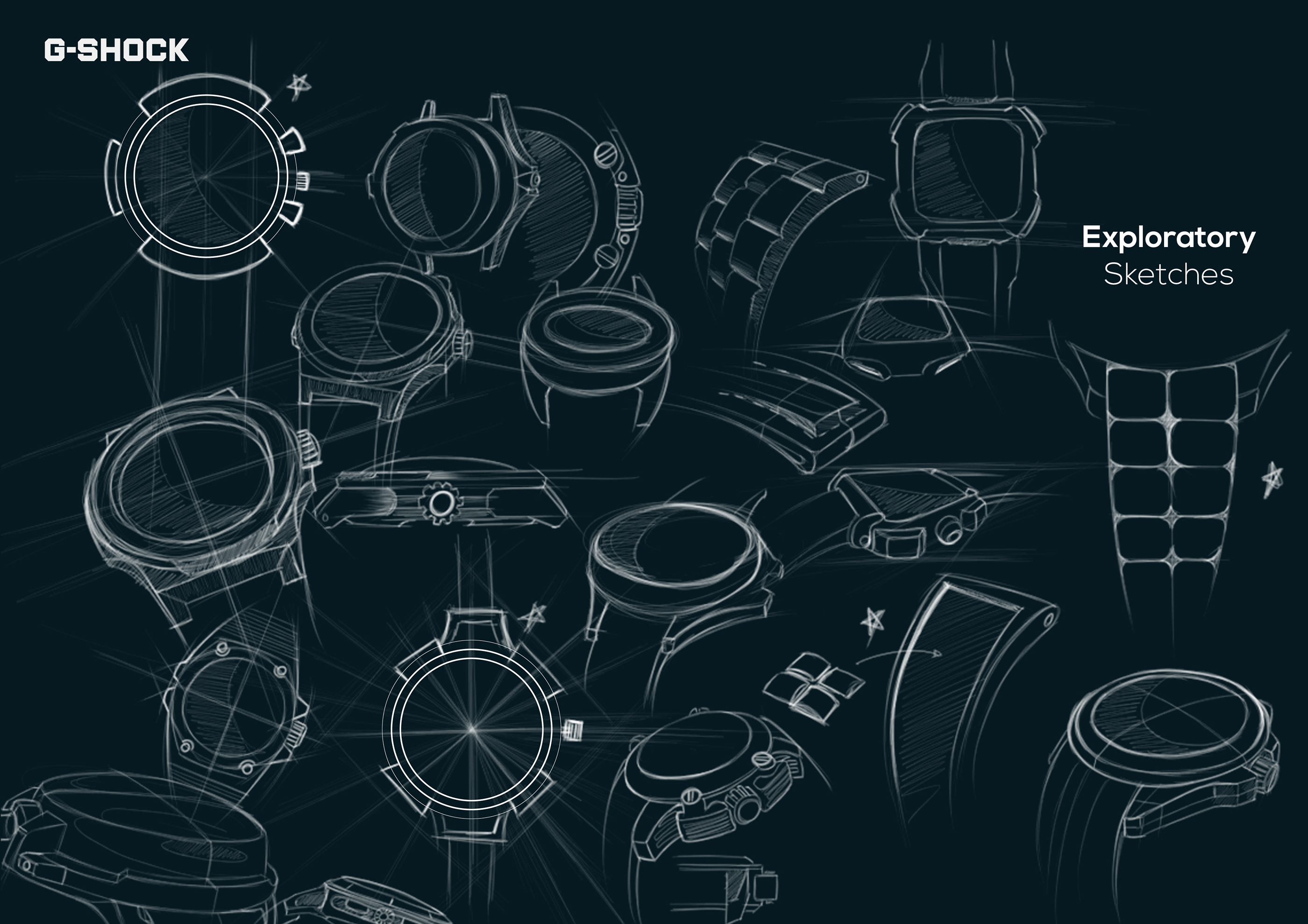 G-SHOCK

Exploratory
Sketches