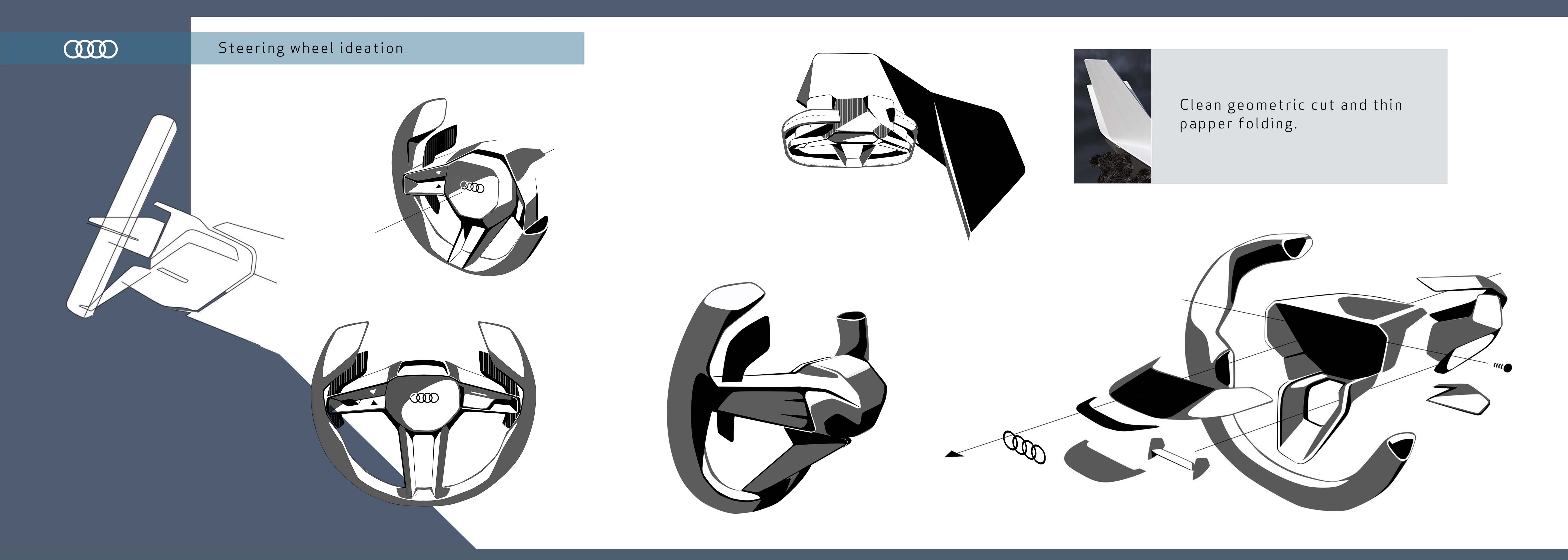 Steering wheel ideation

Clean geometric cut and thin papper folding.