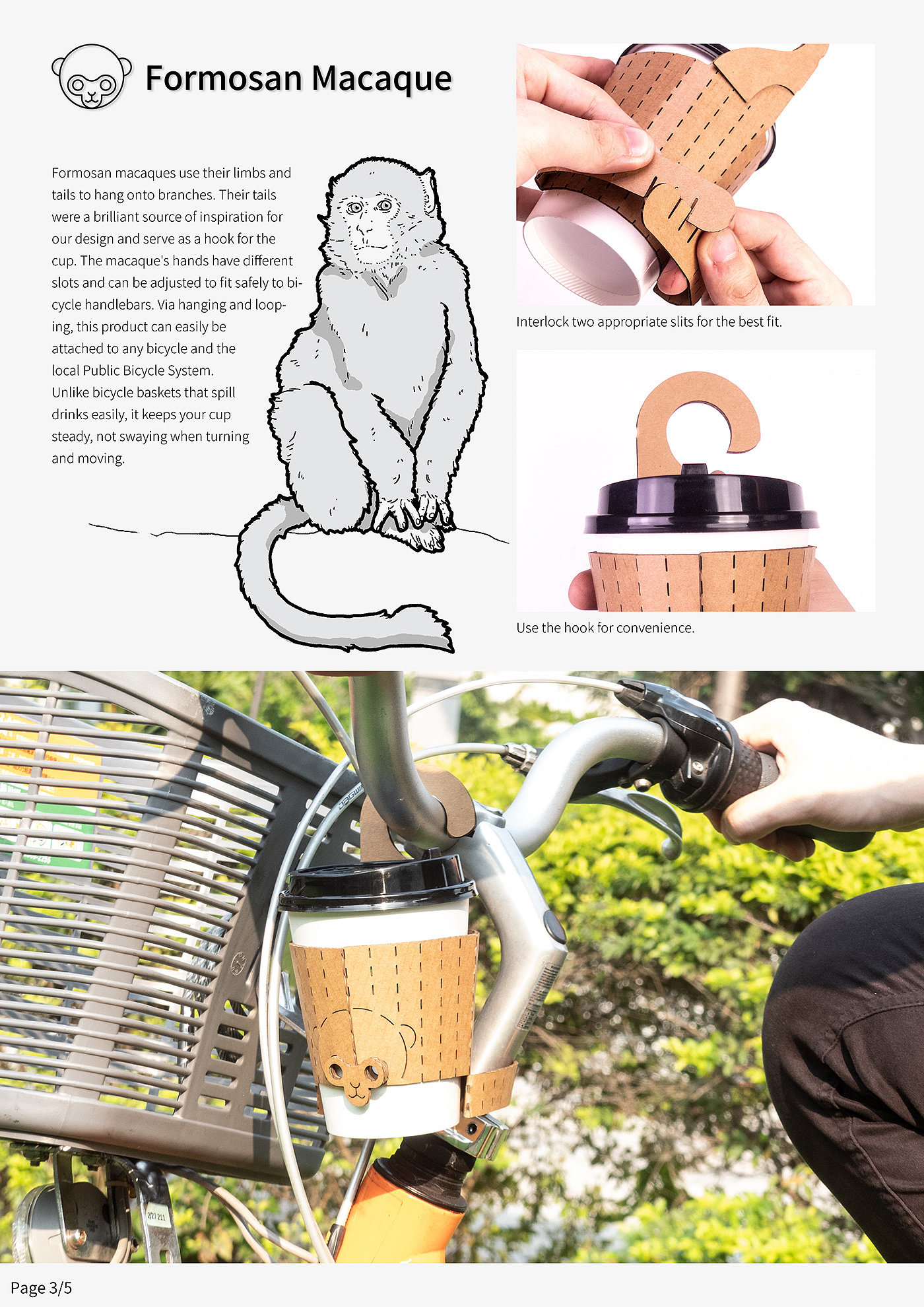 Formosan Macaque

Formosan macaques use their limbs and tails to hang onto branches. Their tails were a brilliant source of inspiration for our design and serve as a hook for the cup. The macaque's hands have different slots and can be adjusted to fit safely to bicycle handlebars. Via hanging and looping, this product can easily be attached to any bicycle and the local Public Bicycle System. Unlike bicycle baskets that spill drinks easily, it keeps your cup steady, not swaying when turning and moving.

Interlock two appropriate slits for the best fit.

Use the hook for convenience.

Page 3/5