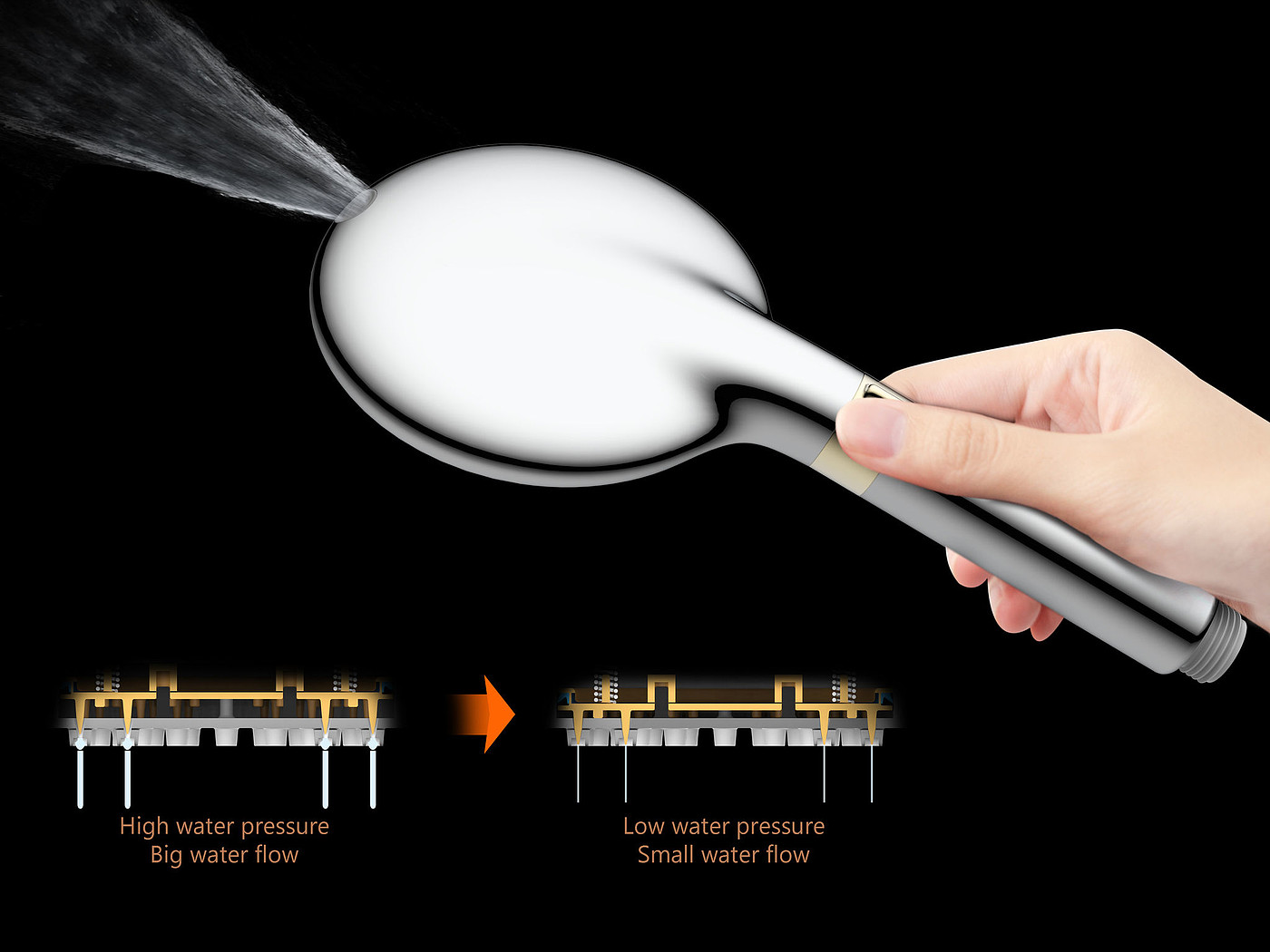 High water pressure
Big water flow

Low water pressure
Small water flow