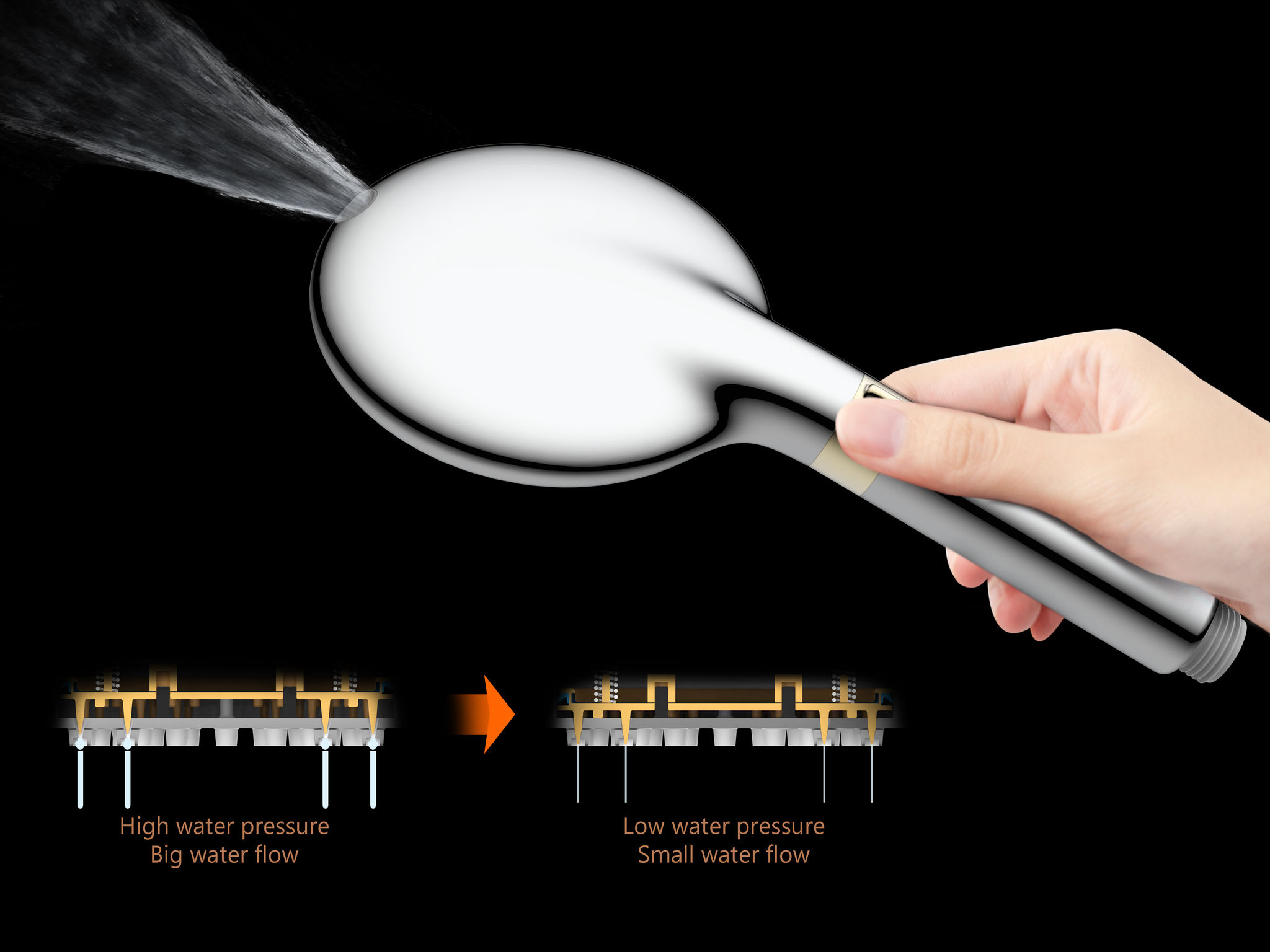 High water pressure
Big water flow

Low water pressure
Small water flow