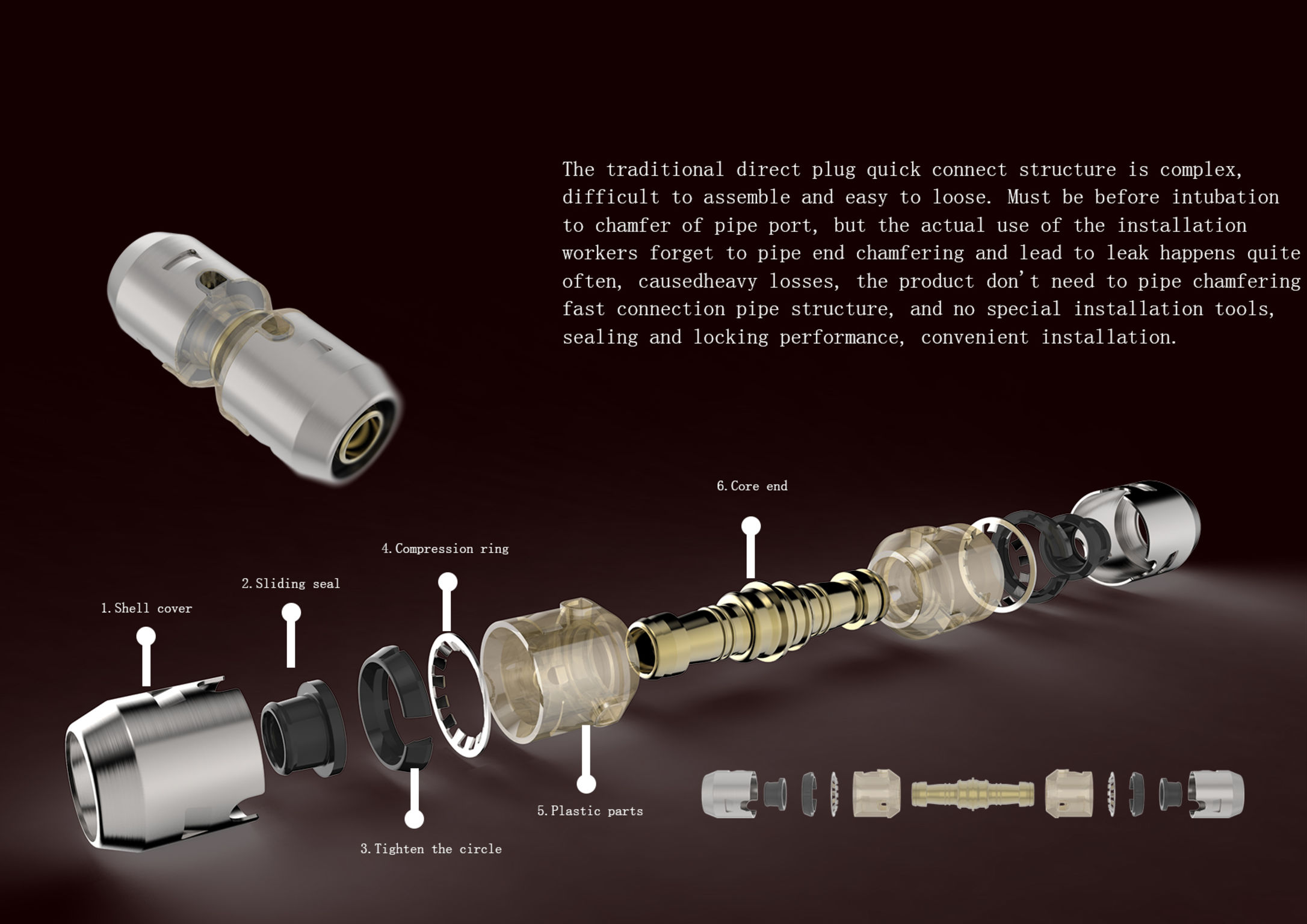 The traditional direct plug quick connect structure is complex, difficult to assemble and easy to loose. Must be before intubation to chamfer of pipe port, but the actual use of the installation workers forget to pipe end chamfering and lead to leak happens quite often, causedheavy losses, the product don't need to pipe chamfering fast connection pipe structure, and no special installation tools, sealing and locking performance, convenient installation.

6.Core end

4.Compression ring

2.Sliding seal

1.Shell cover

5.Plastic parts

3.Tighten the circle