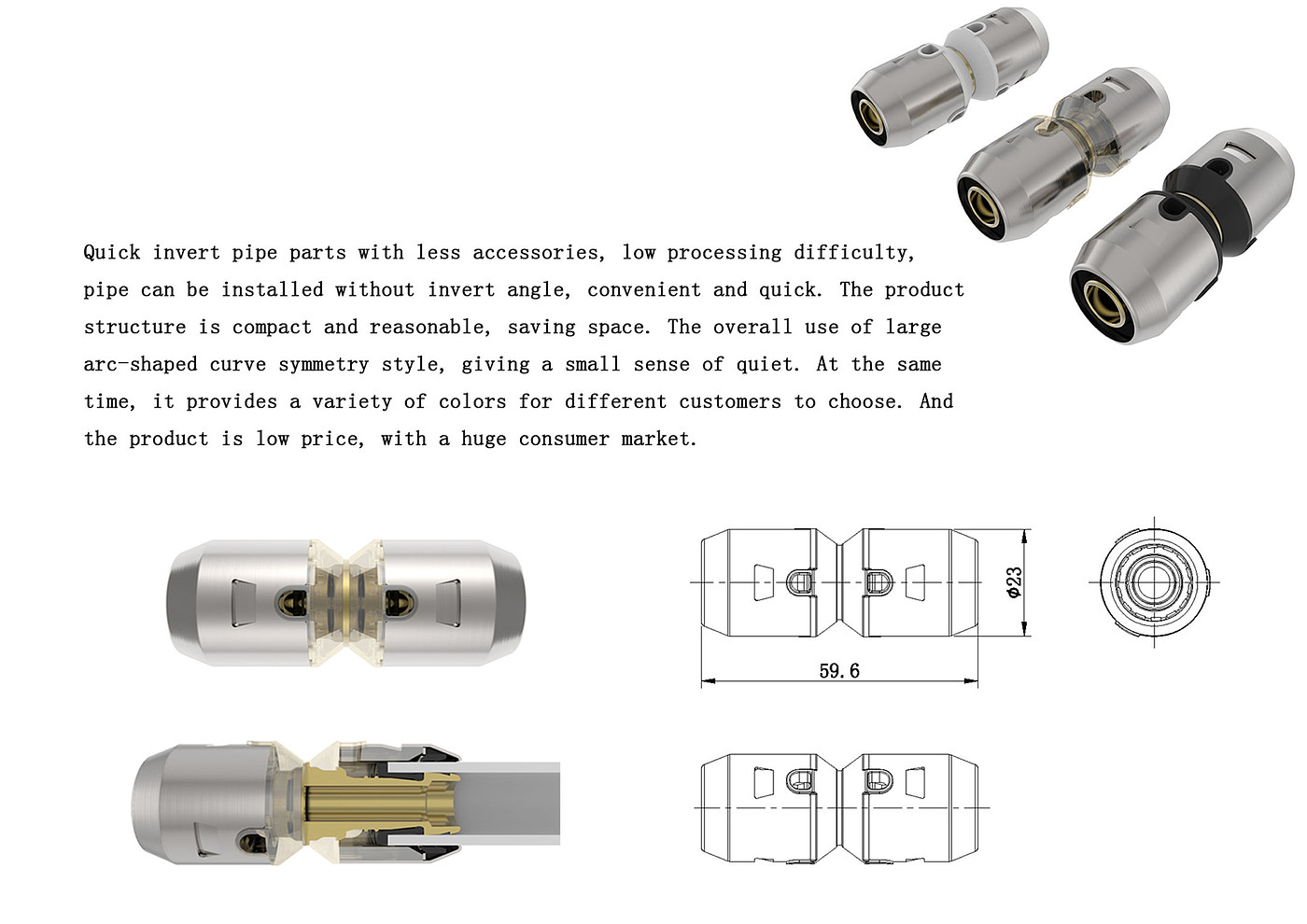 Quick invert pipe parts with less accessories, low processing difficulty, pipe can be installed without invert angle, convenient and quick. The product structure is compact and reasonable, saving space. The overall use of large arc-shaped curve symmetry style, giving a small sense of quiet. At the same time, it provides a variety of colors for different customers to choose. And the product is low price, with a huge consumer market.

$\phi 23$

59.6