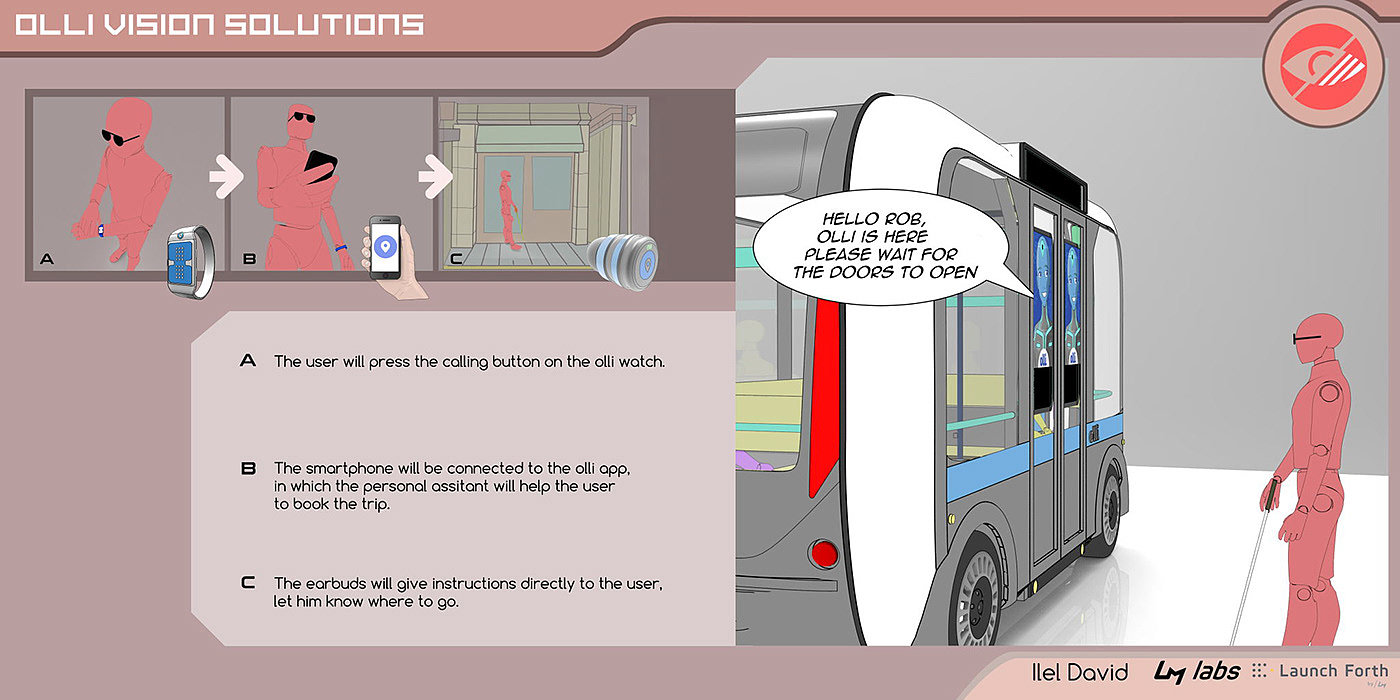 OLLI VISION SOLUTIONS

A

B

C

A The user will press the calling button on the olli watch.

B The smartphone will be connected to the olli app, in which the personal assitant will help the user to book the trip.

C The earbuds will give instructions directly to the user, let him know where to go.

HELLO ROB, OLLI IS HERE PLEASE WAIT FOR THE DOORS TO OPEN

olli

Ilel David LM labs Launch Forth