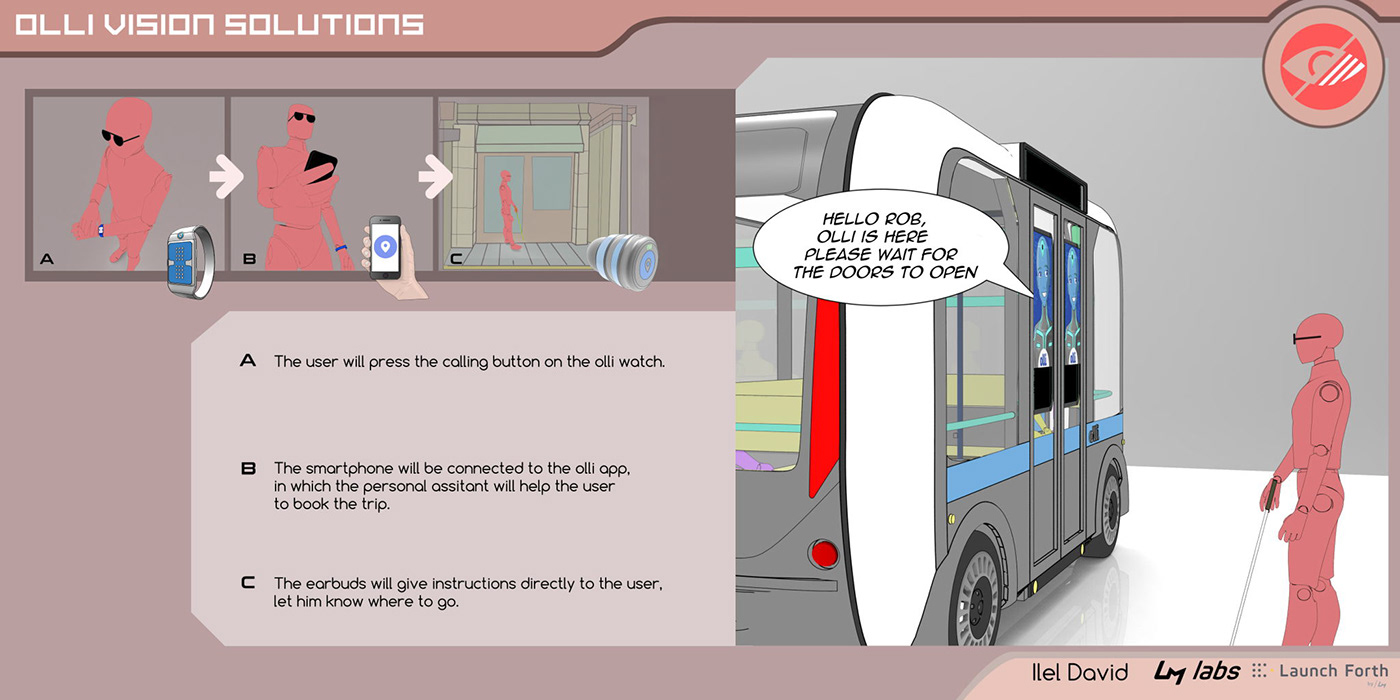 OLLI VISION SOLUTIONS

A

B

C

A The user will press the calling button on the olli watch.

B The smartphone will be connected to the olli app, in which the personal assitant will help the user to book the trip.

C The earbuds will give instructions directly to the user, let him know where to go.

HELLO ROB, OLLI IS HERE PLEASE WAIT FOR THE DOORS TO OPEN

Ilel David LM labs Launch Forth