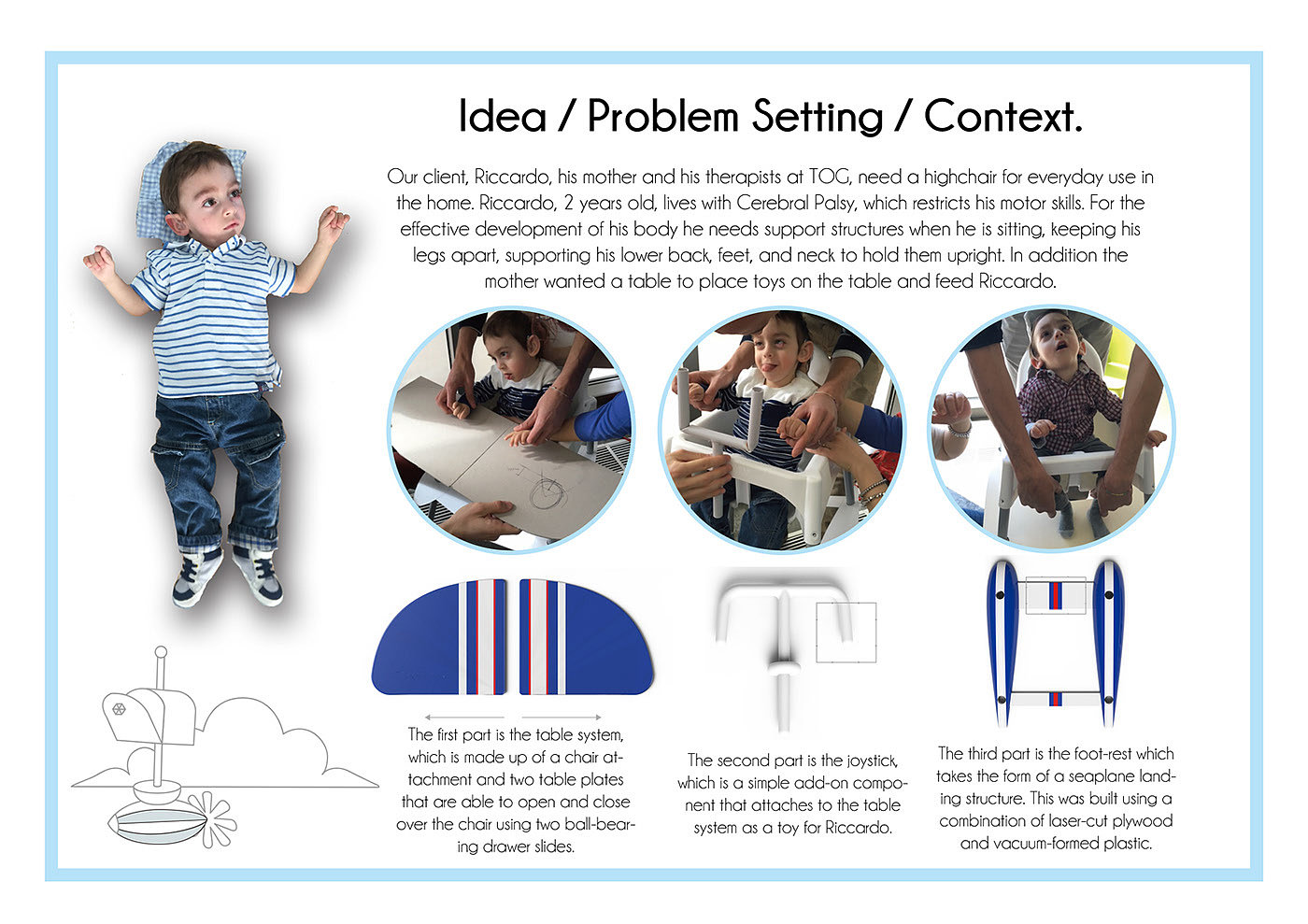 Idea / Problem Setting / Context.

Our client, Riccardo, his mother and his therapists at TOG, need a highchair for everyday use in the home. Riccardo, 2 years old, lives with Cerebral Palsy, which restricts his motor skills. For the effective development of his body he needs support structures when he is sitting, keeping his legs apart, supporting his lower back, feet, and neck to hold them upright. In addition the mother wanted a table to place toys on the table and feed Riccardo.

The first part is the table system, which is made up of a chair attachment and two table plates that are able to open and close over the chair using two ball-bearing drawer slides.

The second part is the joystick, which is a simple add-on component that attaches to the table system as a toy for Riccardo.

The third part is the foot-rest which takes the form of a seaplane landing structure. This was built using a combination of laser-cut plywood and vacuum-formed plastic.