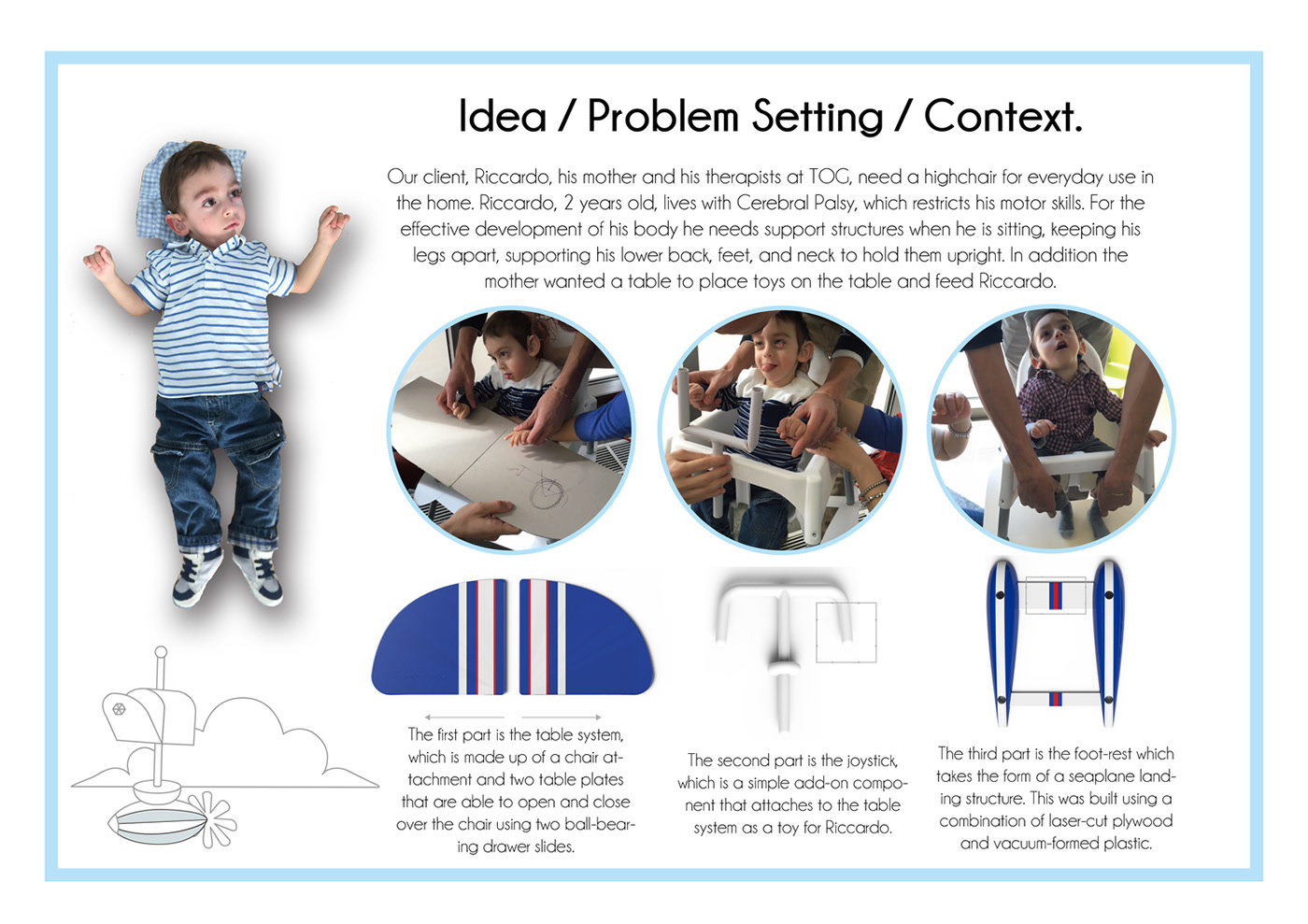 Idea / Problem Setting / Context.

Our client, Riccardo, his mother and his therapists at TOG, need a highchair for everyday use in the home. Riccardo, 2 years old, lives with Cerebral Palsy, which restricts his motor skills. For the effective development of his body he needs support structures when he is sitting, keeping his legs apart, supporting his lower back, feet, and neck to hold them upright. In addition the mother wanted a table to place toys on the table and feed Riccardo.

The first part is the table system, which is made up of a chair attachment and two table plates that are able to open and close over the chair using two ball-bearing drawer slides.

The second part is the joystick, which is a simple add-on component that attaches to the table system as a toy for Riccardo.

The third part is the foot-rest which takes the form of a seaplane landing structure. This was built using a combination of laser-cut plywood and vacuum-formed plastic.