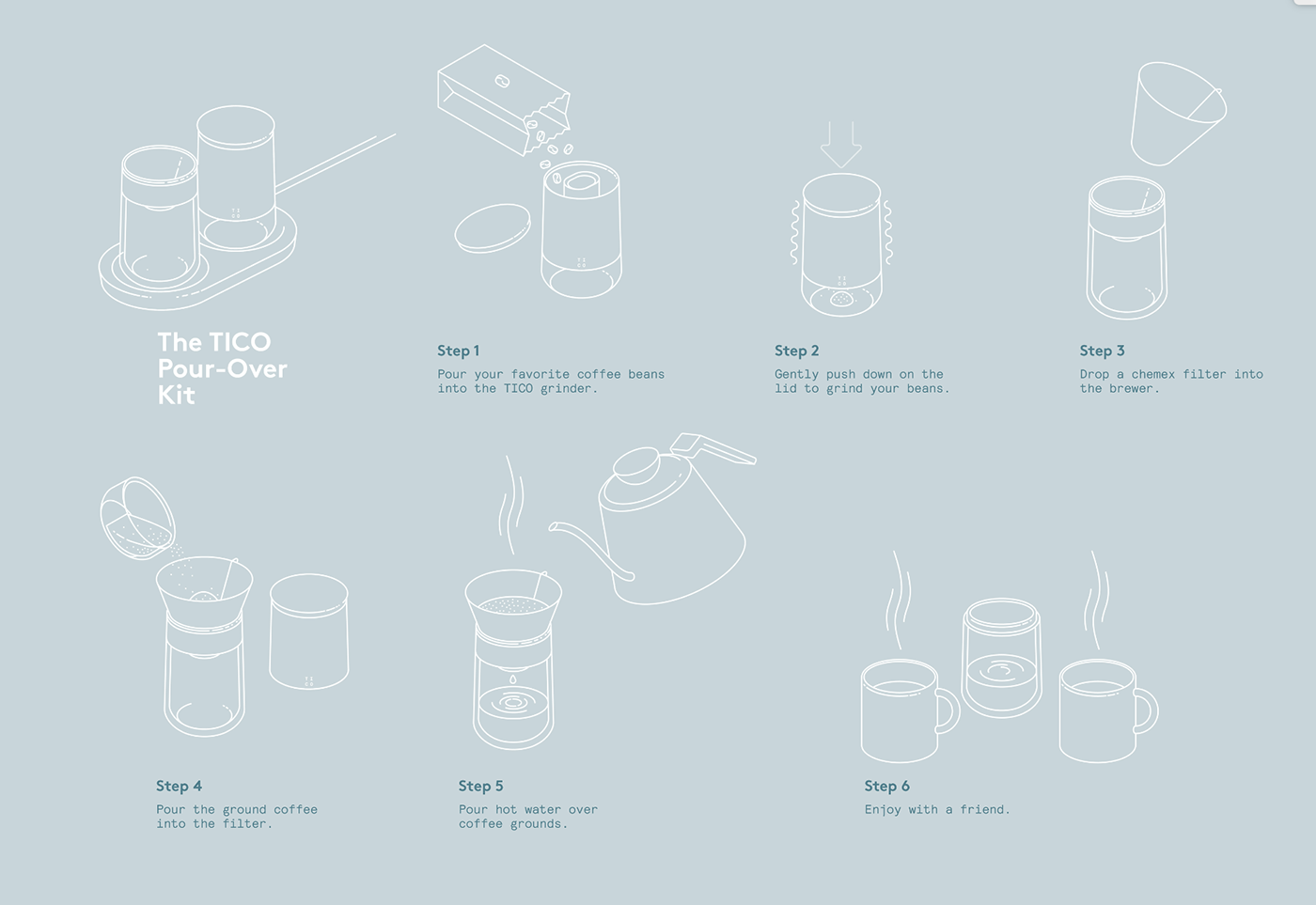 The TICO Pour-Over Kit

Step 1
Pour your favorite coffee beans into the TICO grinder.

Step 2
Gently push down on the lid to grind your beans.

Step 3
Drop a chemex filter into the brewer.

Step 4
Pour the ground coffee into the filter.

Step 5
Pour hot water over coffee grounds.

Step 6
Enjoy with a friend.