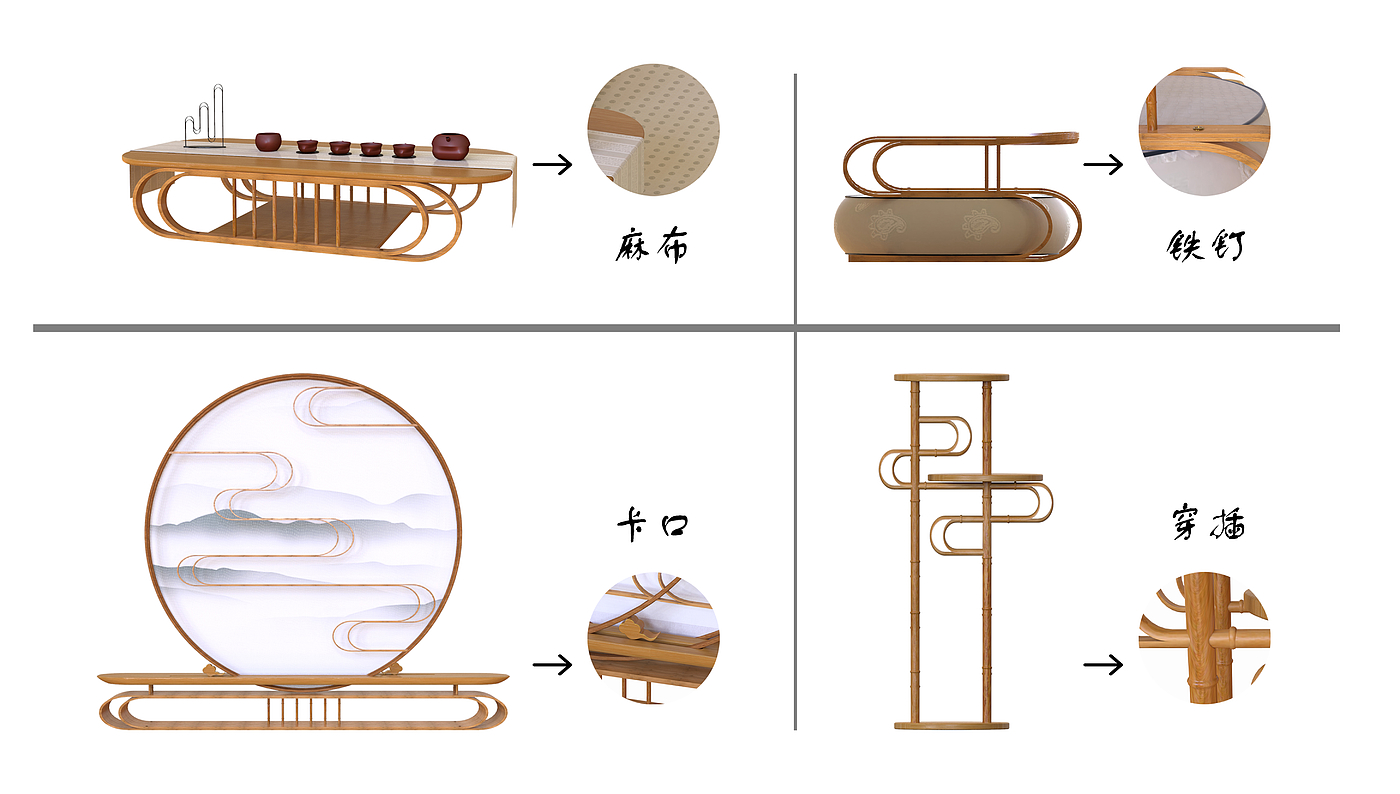 麻布

铁钉

卡口

穿插