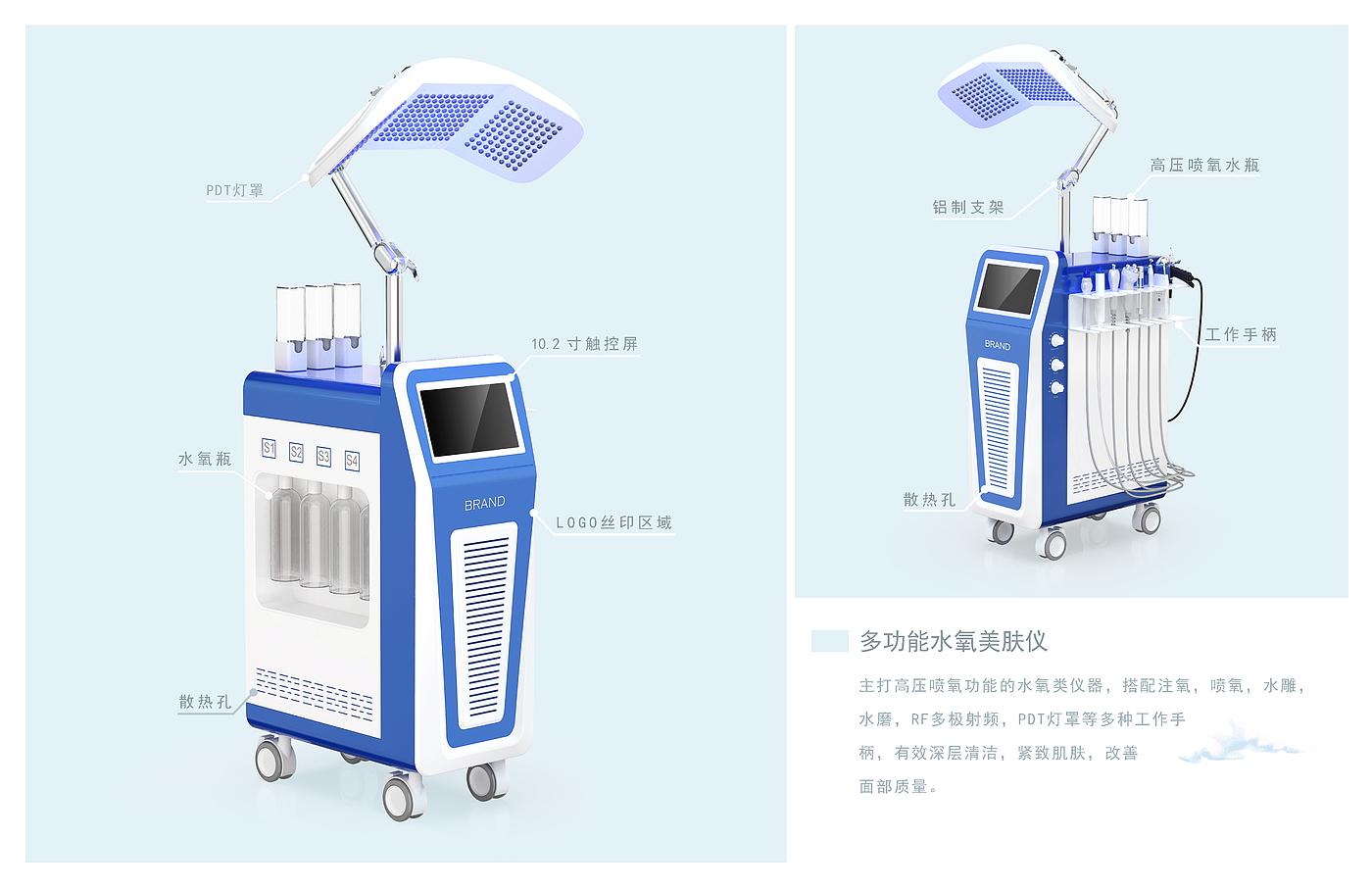 PDT灯罩

10.2 寸触控屏

水氧瓶

S1 S2 S3 S4

BRAND

LOGO丝印区域

散热孔

高压喷氧水瓶

铝制支架

BRAND

工作手柄

散热孔

多功能水氧美肤仪

主打高压喷氧功能的水氧类仪器，搭配注氧，喷氧，水雕，水磨，RF多极射频，PDT灯罩等多种工作手柄，有效深层清洁，紧致肌肤，改善面部质量。