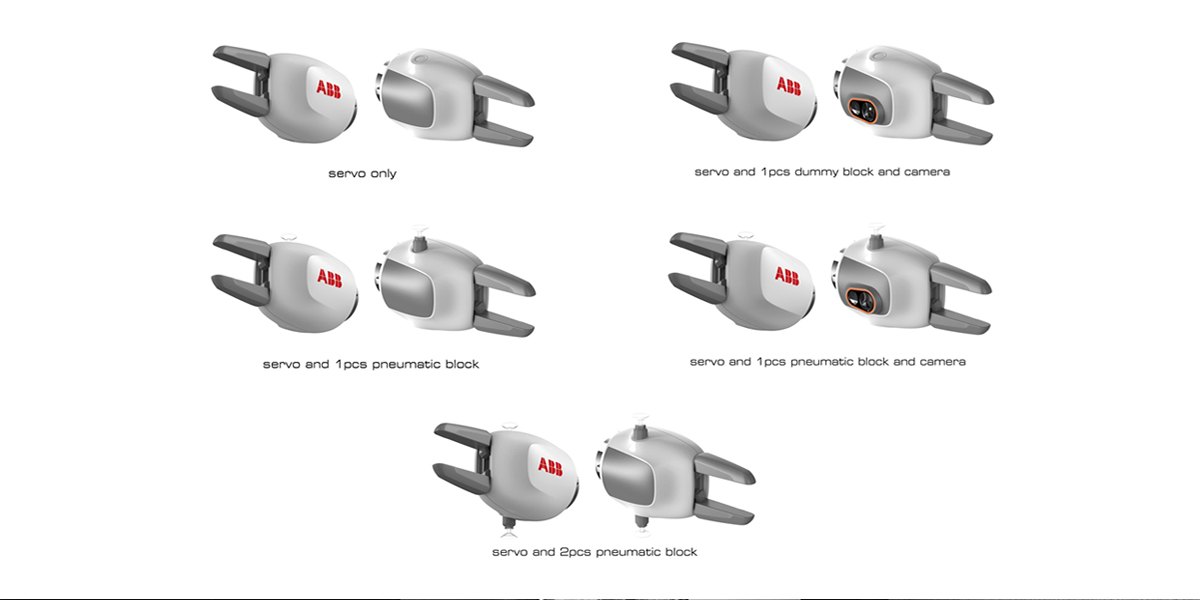 ABB

servo only

ABB

servo and 1pcs dummy block and camera

ABB

servo and 1pcs pneumatic block

ABB

servo and 1pcs pneumatic block and camera

ABB

servo and 2pcs pneumatic block