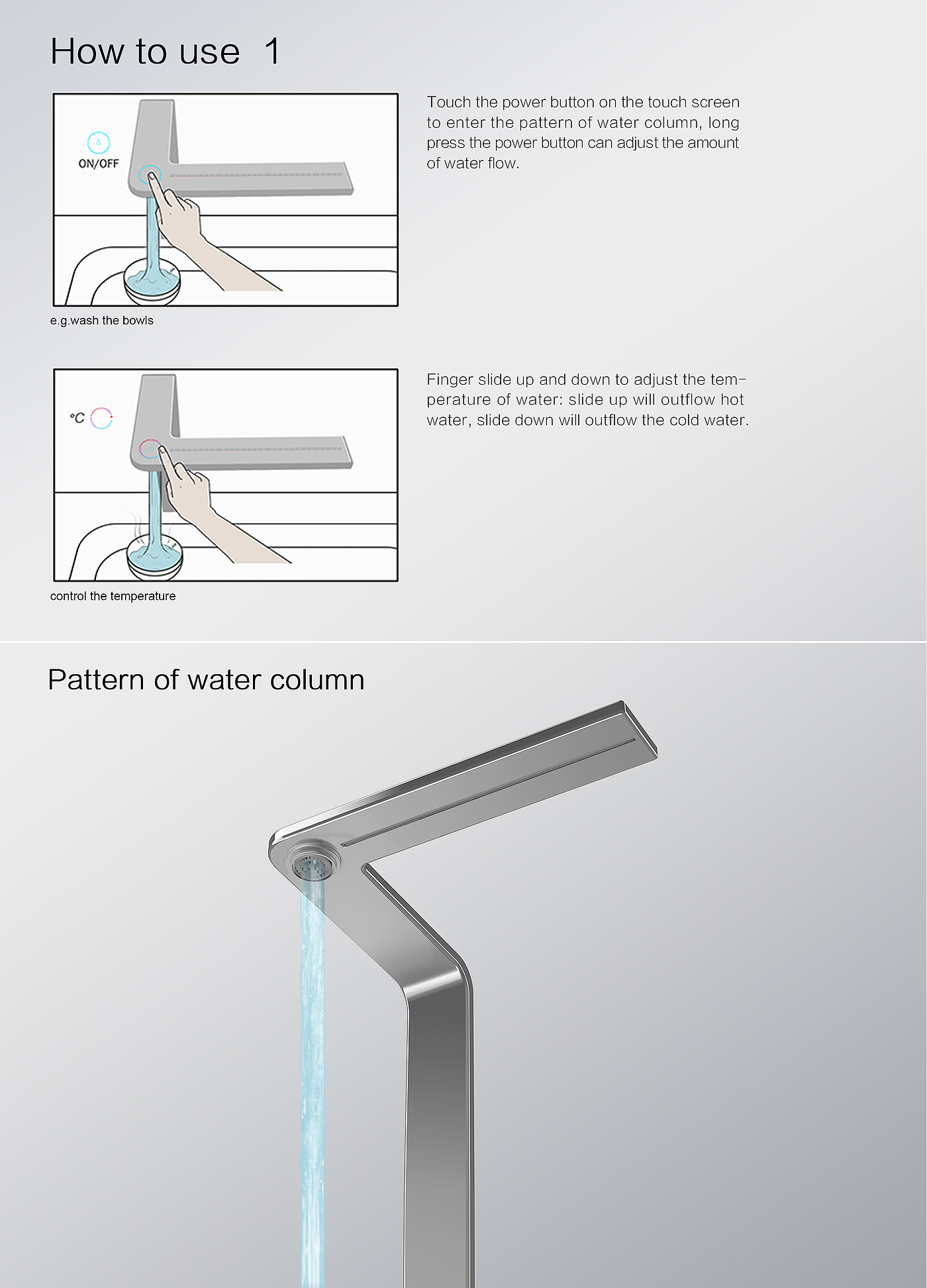 How to use 1

ON/OFF

e.g.wash the bowls

Touch the power button on the touch screen to enter the pattern of water column, long press the power button can adjust the amount of water flow.

°C

control the temperature

Finger slide up and down to adjust the temperature of water: slide up will outflow hot water, slide down will outflow the cold water.

Pattern of water column