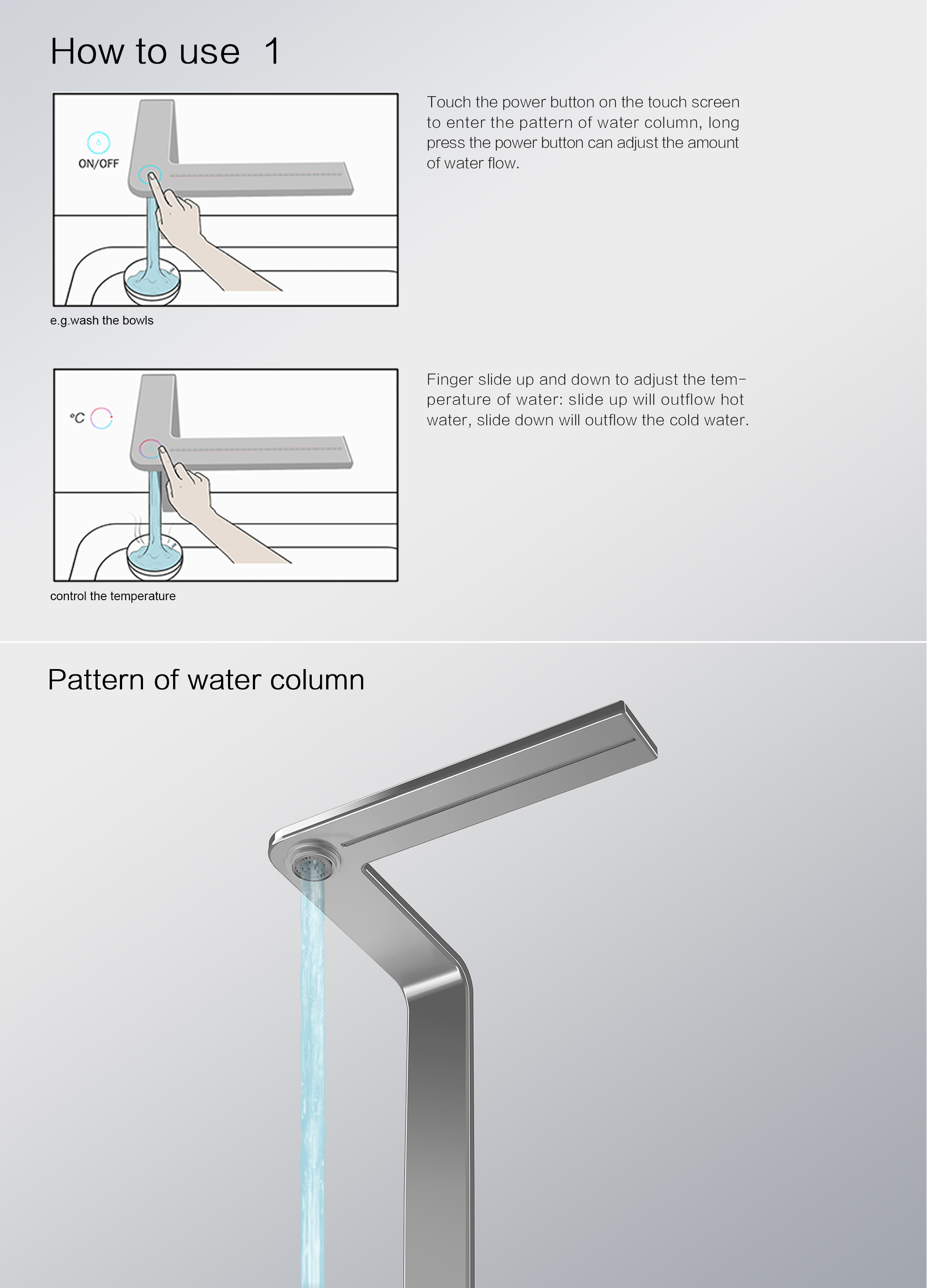 How to use 1

ON/OFF

e.g.wash the bowls

Touch the power button on the touch screen to enter the pattern of water column, long press the power button can adjust the amount of water flow.

°C

control the temperature

Finger slide up and down to adjust the temperature of water: slide up will outflow hot water, slide down will outflow the cold water.

Pattern of water column