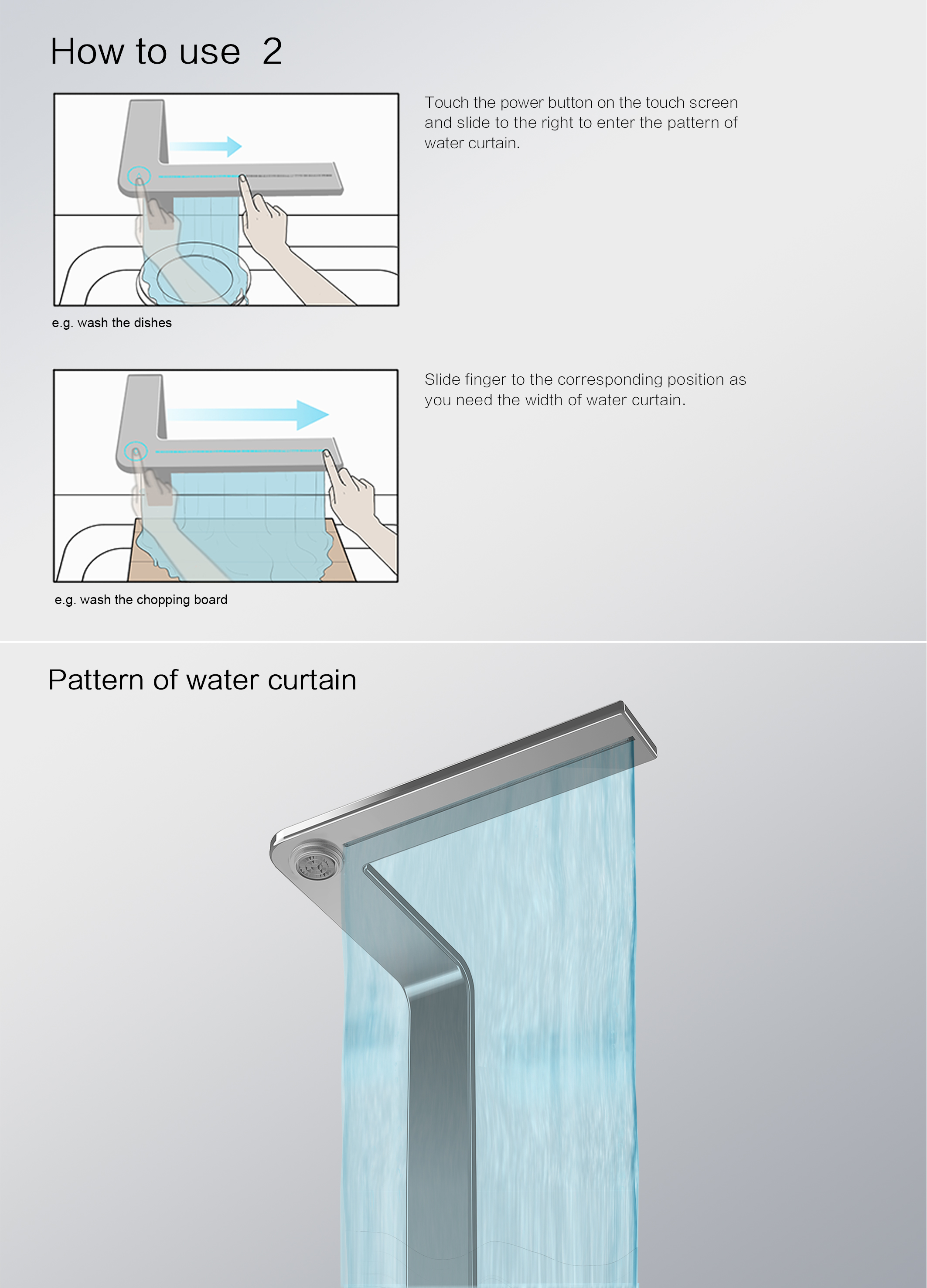 How to use 2

Touch the power button on the touch screen and slide to the right to enter the pattern of water curtain.

e.g. wash the dishes

Slide finger to the corresponding position as you need the width of water curtain.

e.g. wash the chopping board

Pattern of water curtain