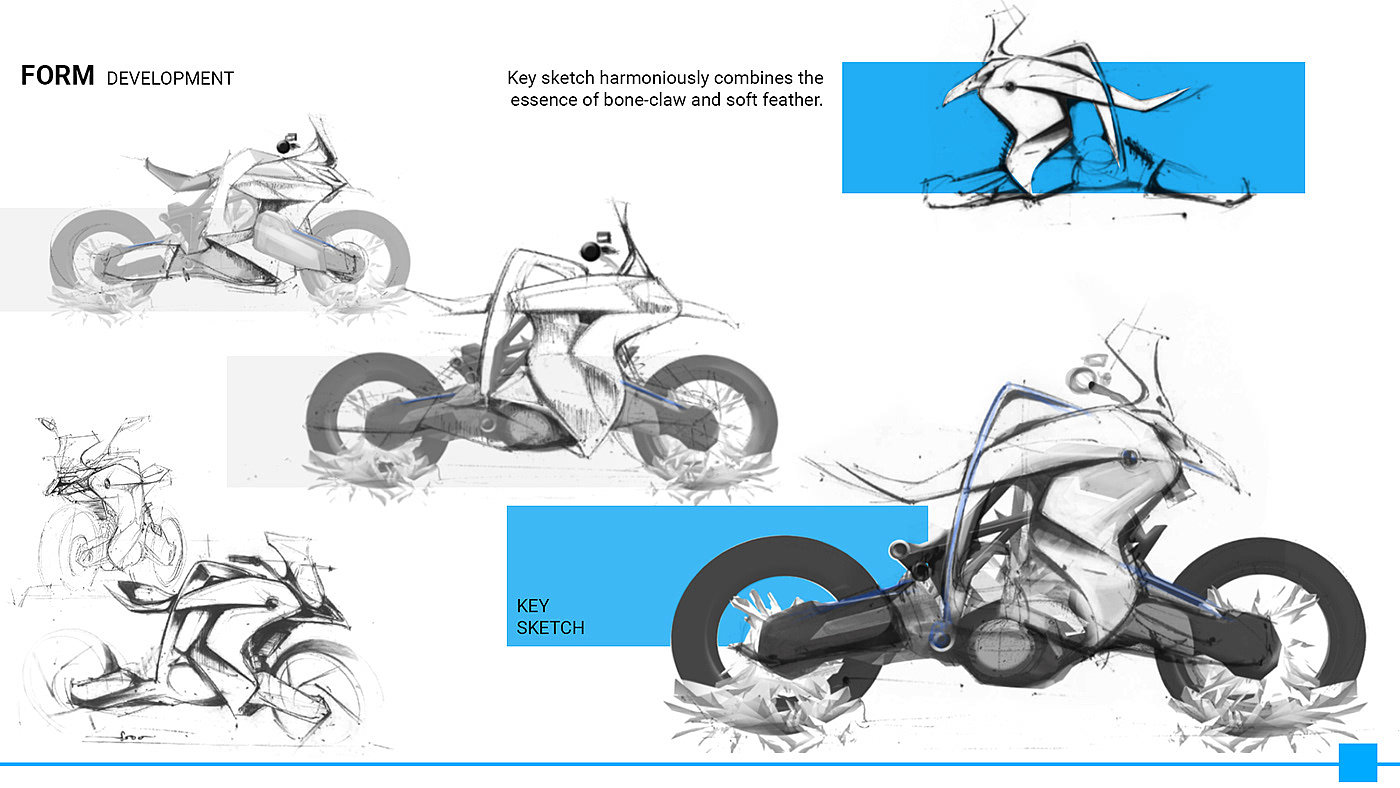 FORM DEVELOPMENT

Key sketch harmoniously combines the essence of bone-claw and soft feather.

KEY SKETCH