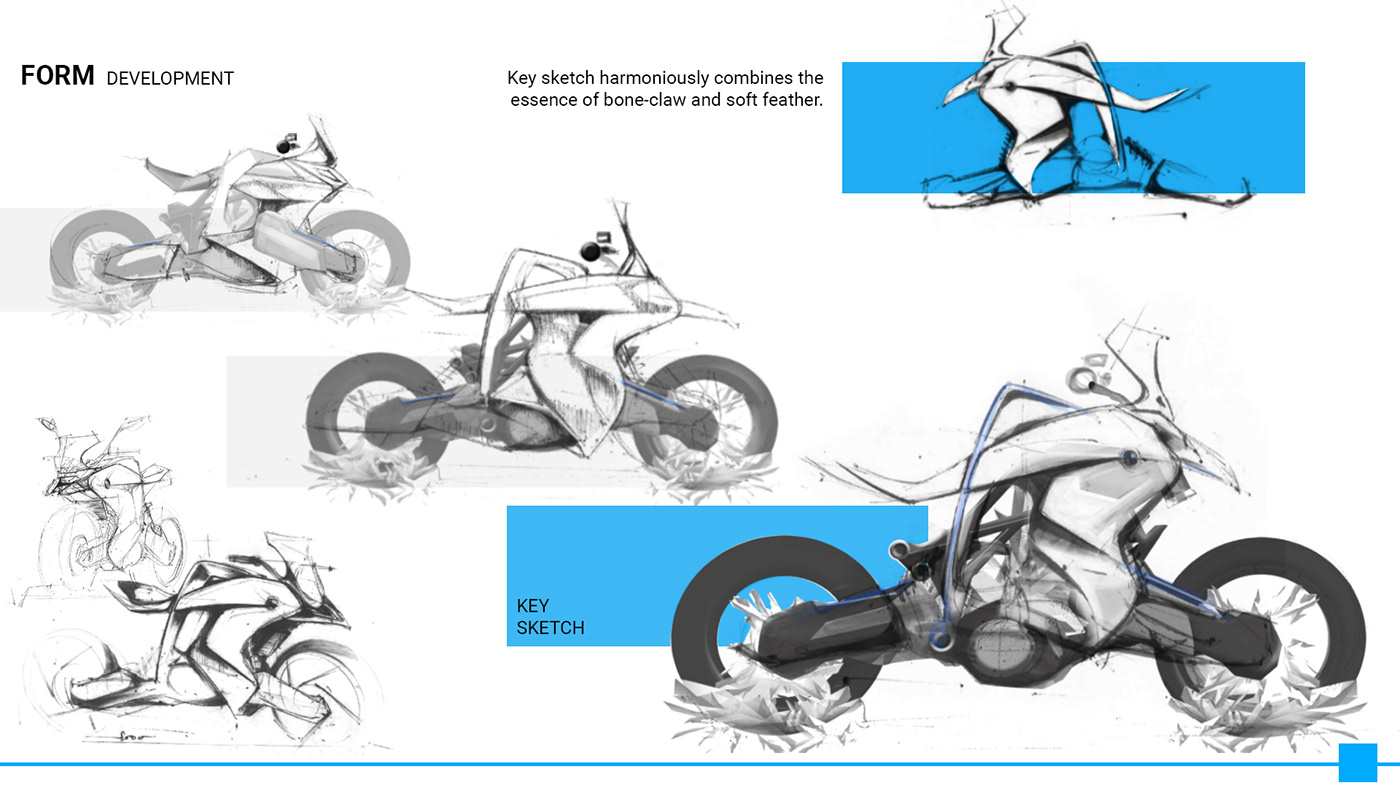 FORM DEVELOPMENT

Key sketch harmoniously combines the essence of bone-claw and soft feather.

KEY SKETCH