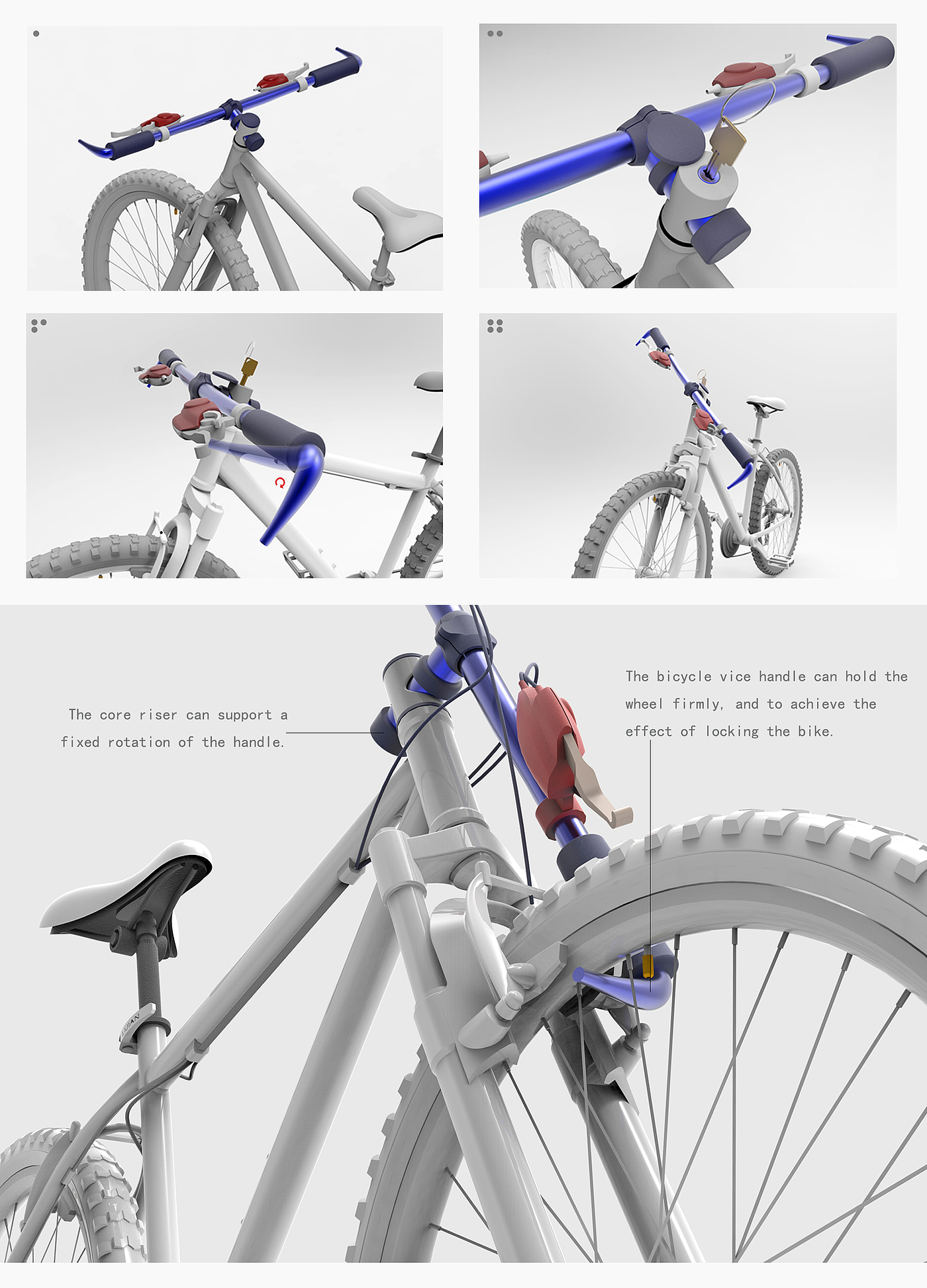 The core riser can support a fixed rotation of the handle.

The bicycle vice handle can hold the wheel firmly, and to achieve the effect of locking the bike.