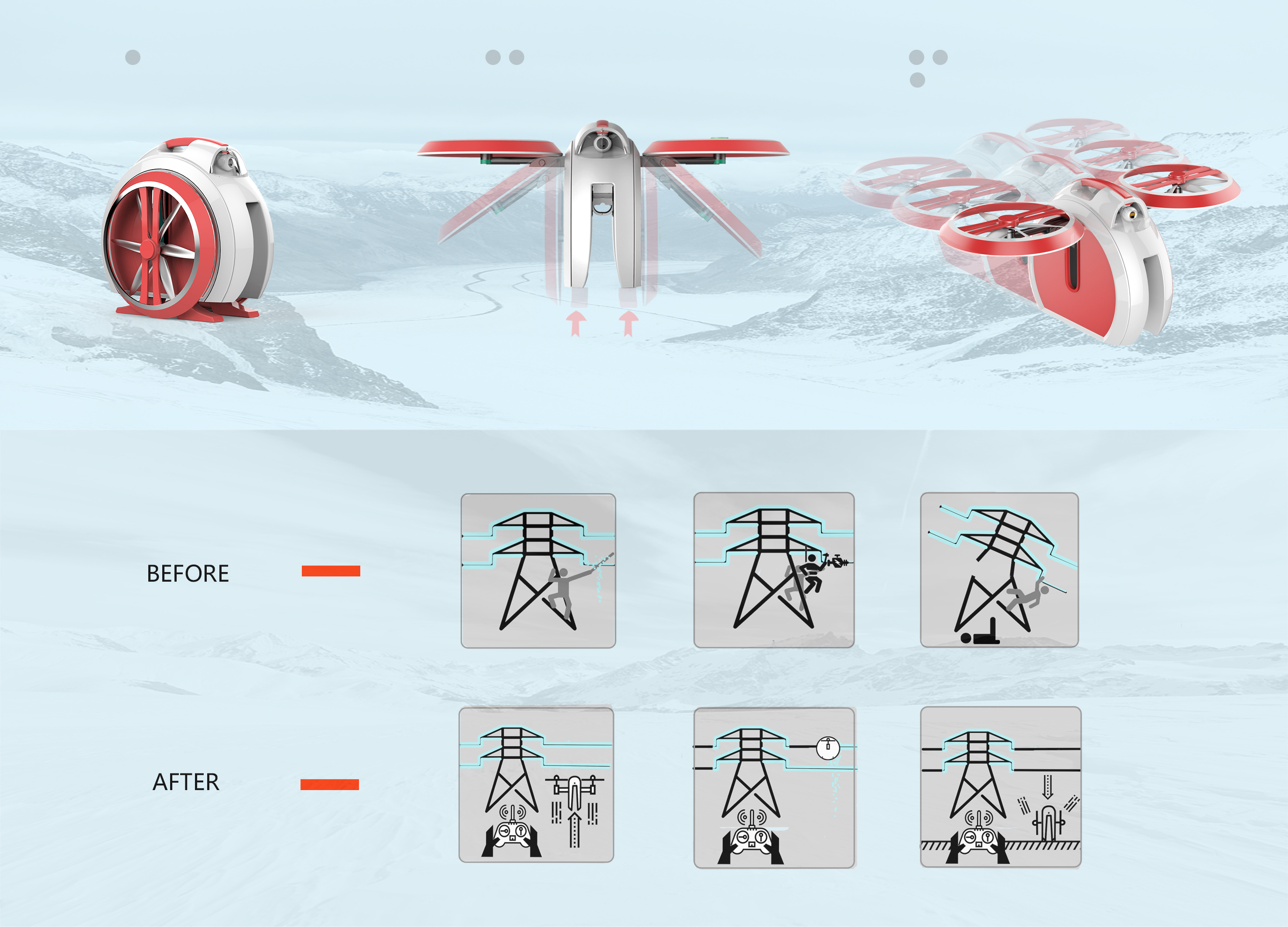 BEFORE

AFTER