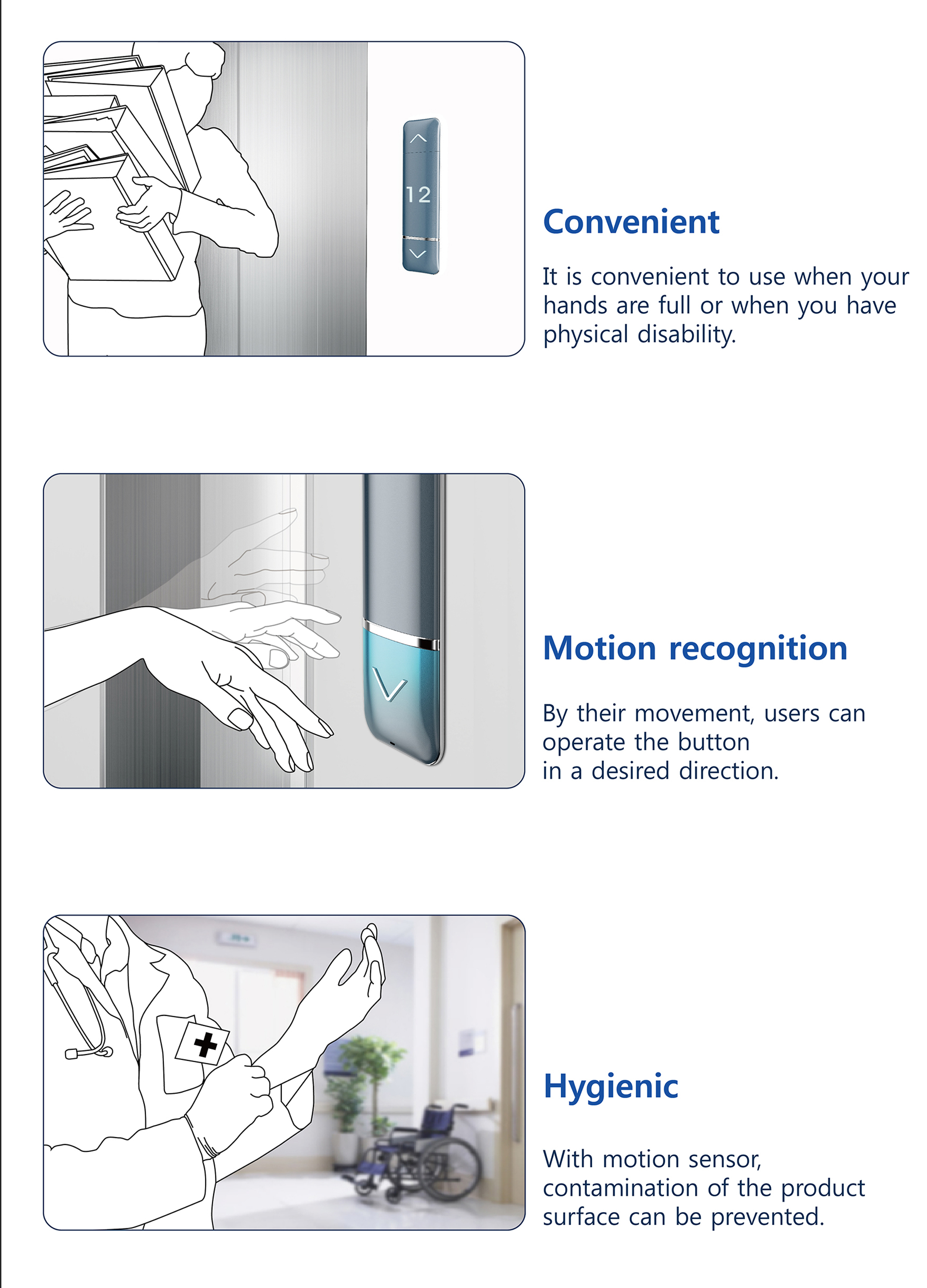 12

Convenient

It is convenient to use when your hands are full or when you have physical disability.

Motion recognition

By their movement, users can operate the button in a desired direction.

Hygienic

With motion sensor, contamination of the product surface can be prevented.