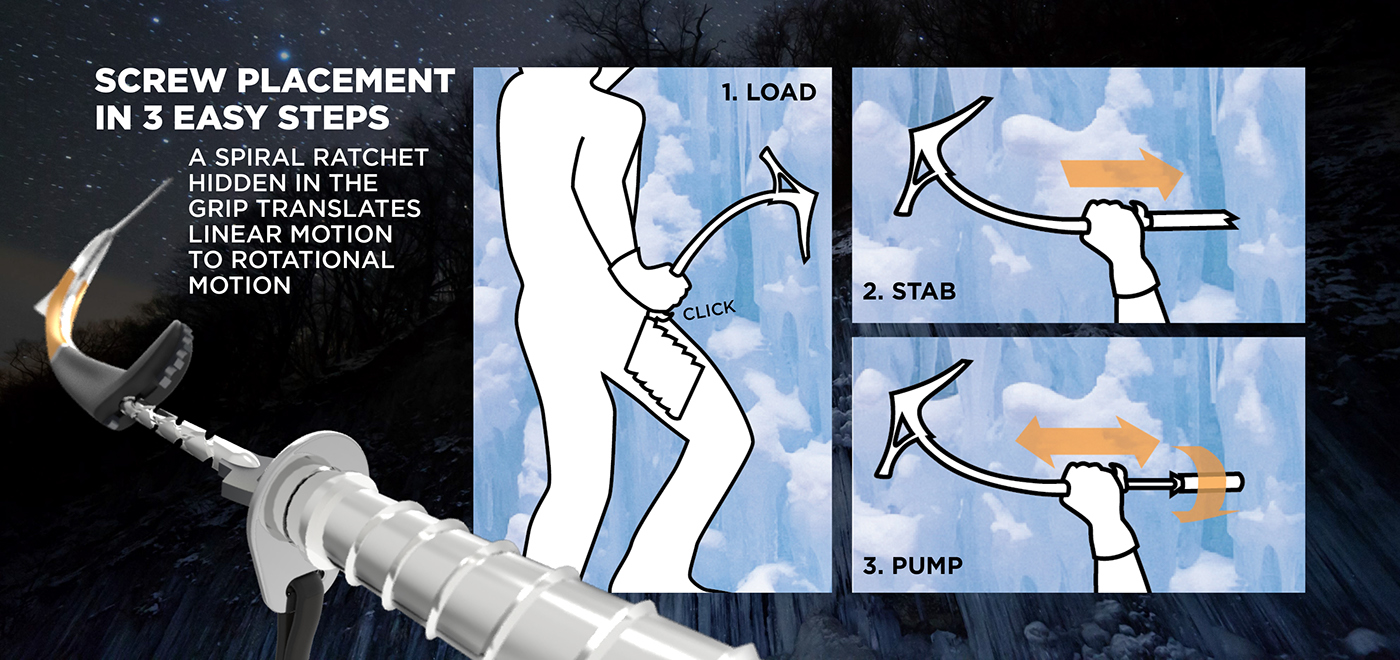 SCREW PLACEMENT IN 3 EASY STEPS

A SPIRAL RATCHET HIDDEN IN THE GRIP TRANSLATES LINEAR MOTION TO ROTATIONAL MOTION

1. LOAD

CLICK

2. STAB

3. PUMP