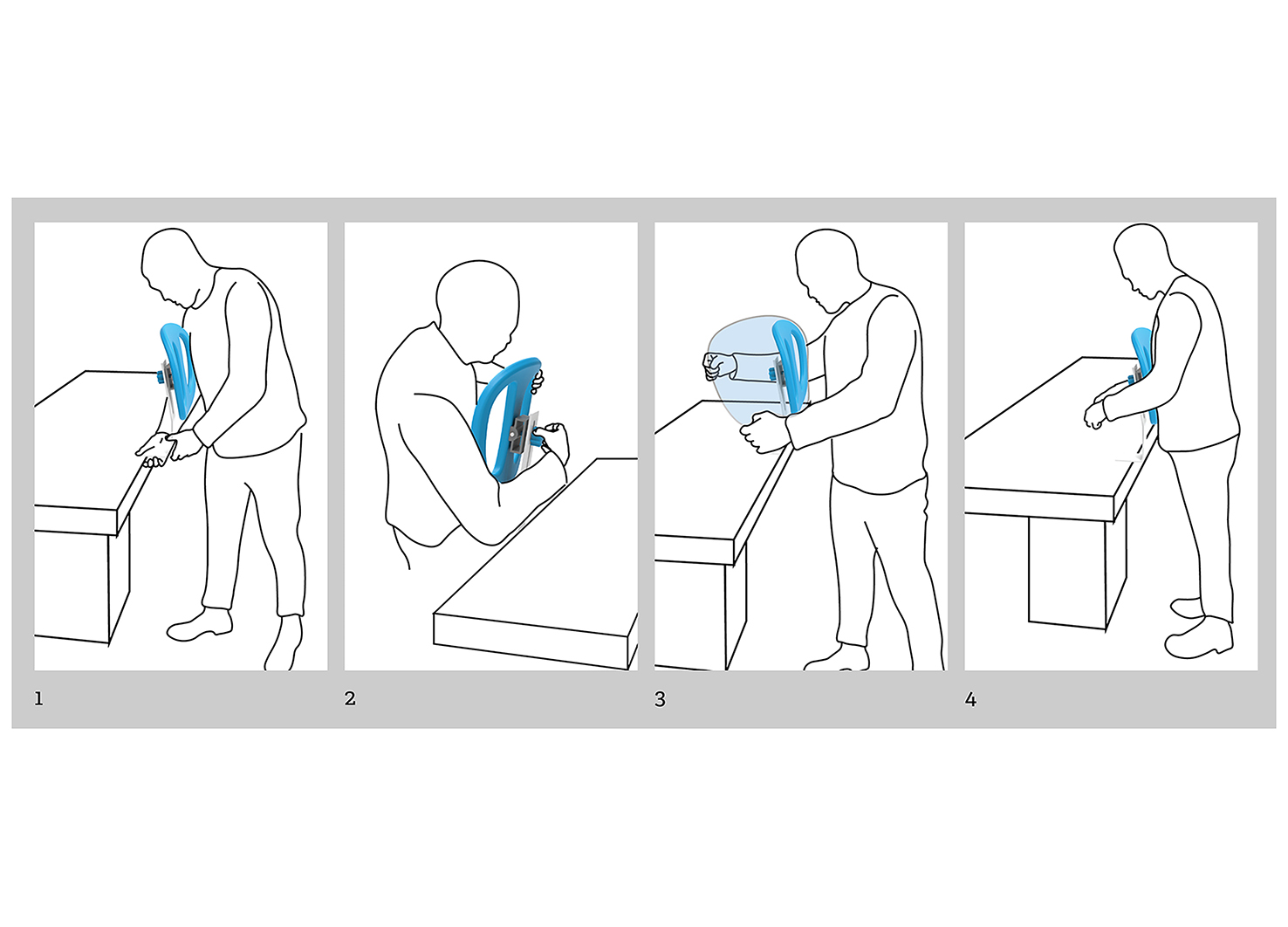 1

2

3

4