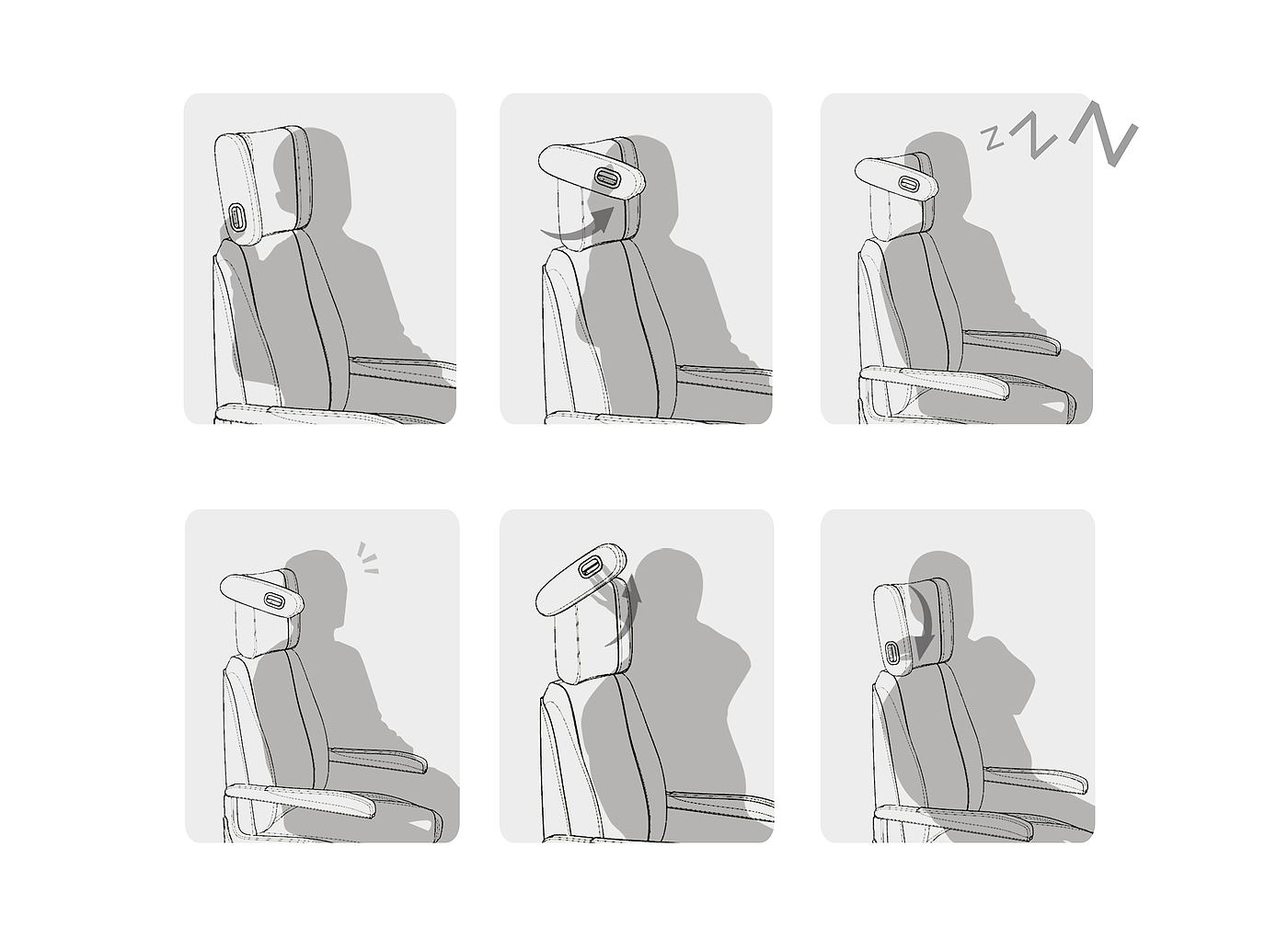 z Z Z