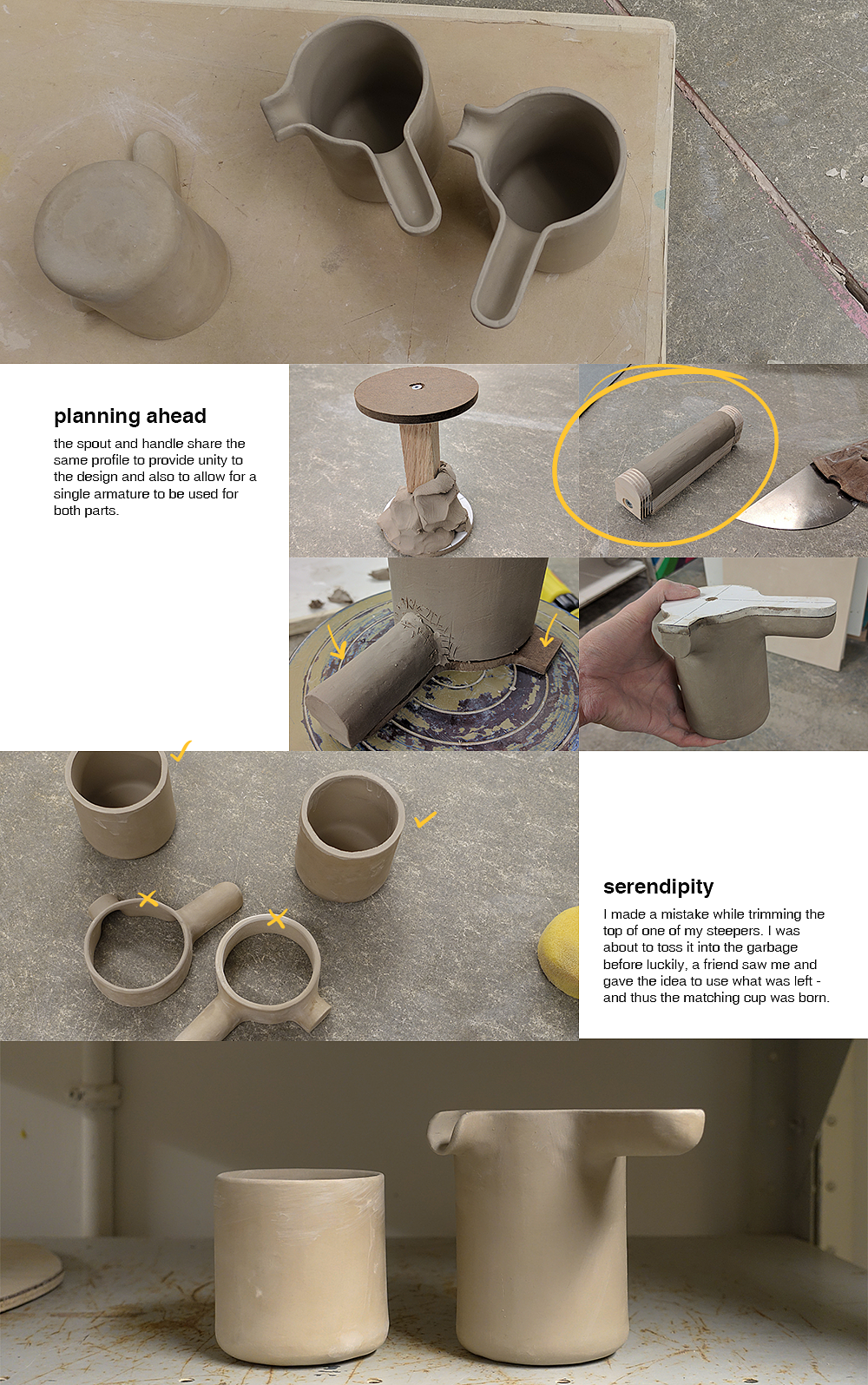 planning ahead

the spout and handle share the same profile to provide unity to the design and also to allow for a single armature to be used for both parts.

serendipity

I made a mistake while trimming the top of one of my steepers. I was about to toss it into the garbage before luckily, a friend saw me and gave the idea to use what was left - and thus the matching cup was born.