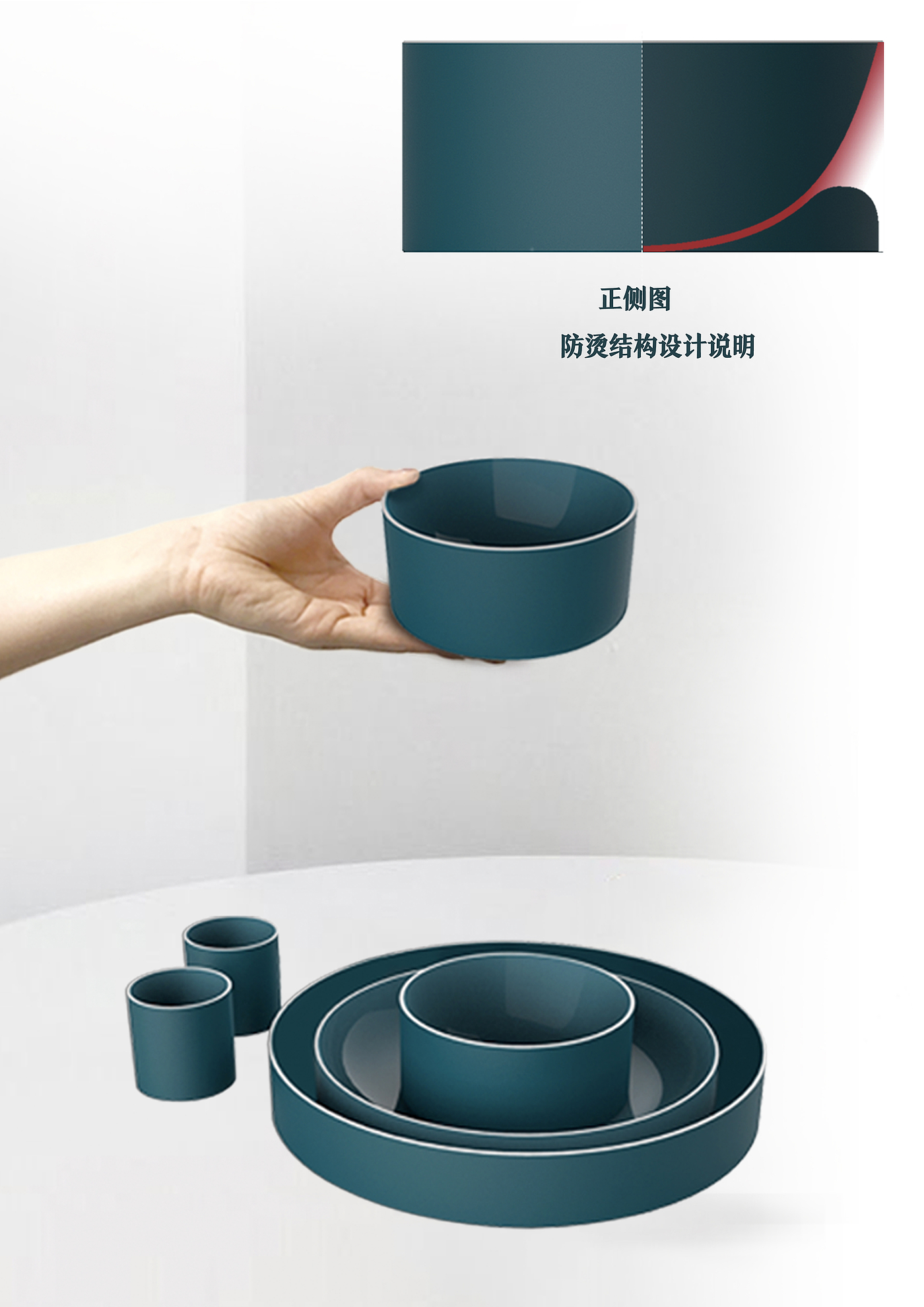 正侧图

防烫结构设计说明