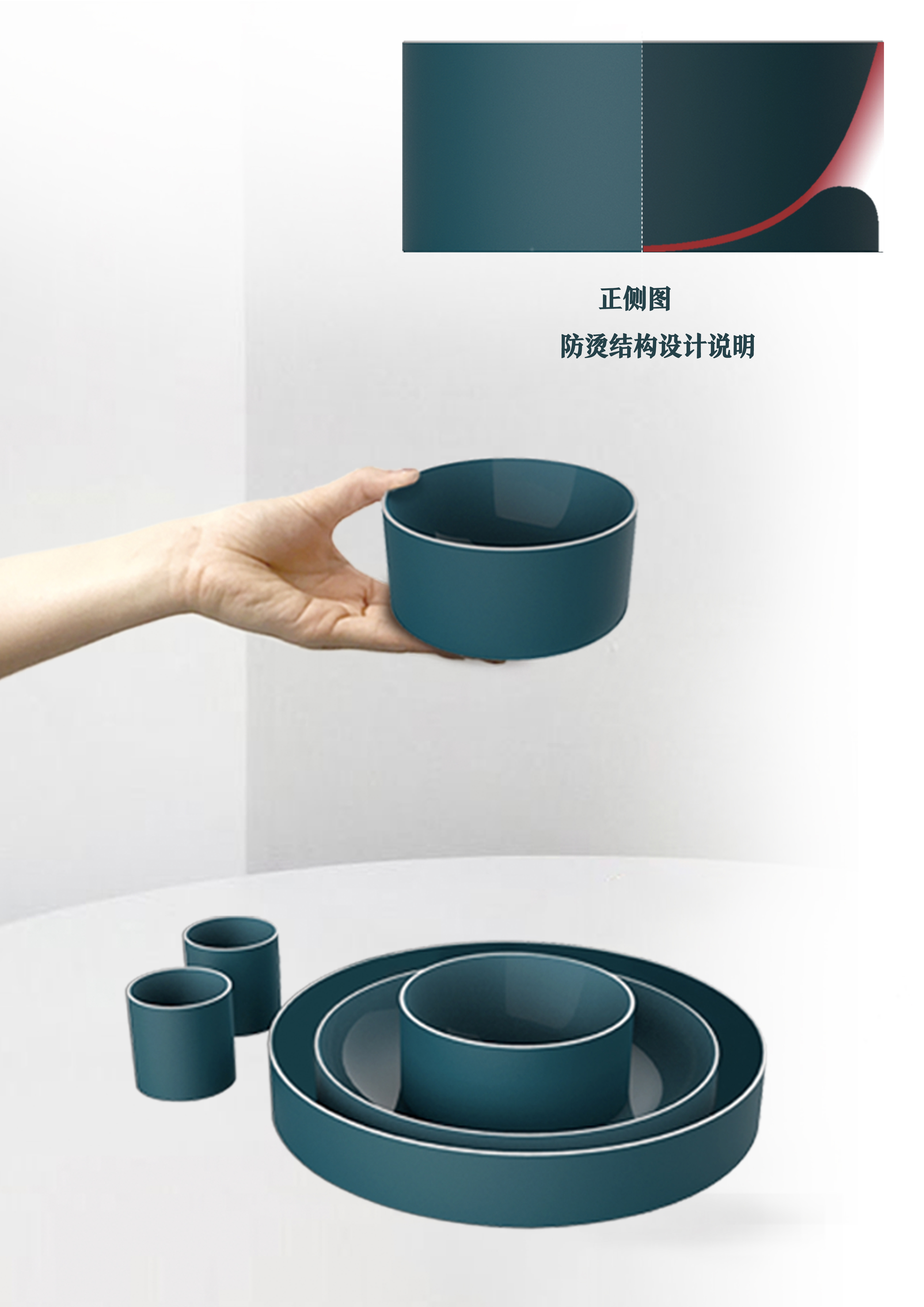 正侧图

防烫结构设计说明