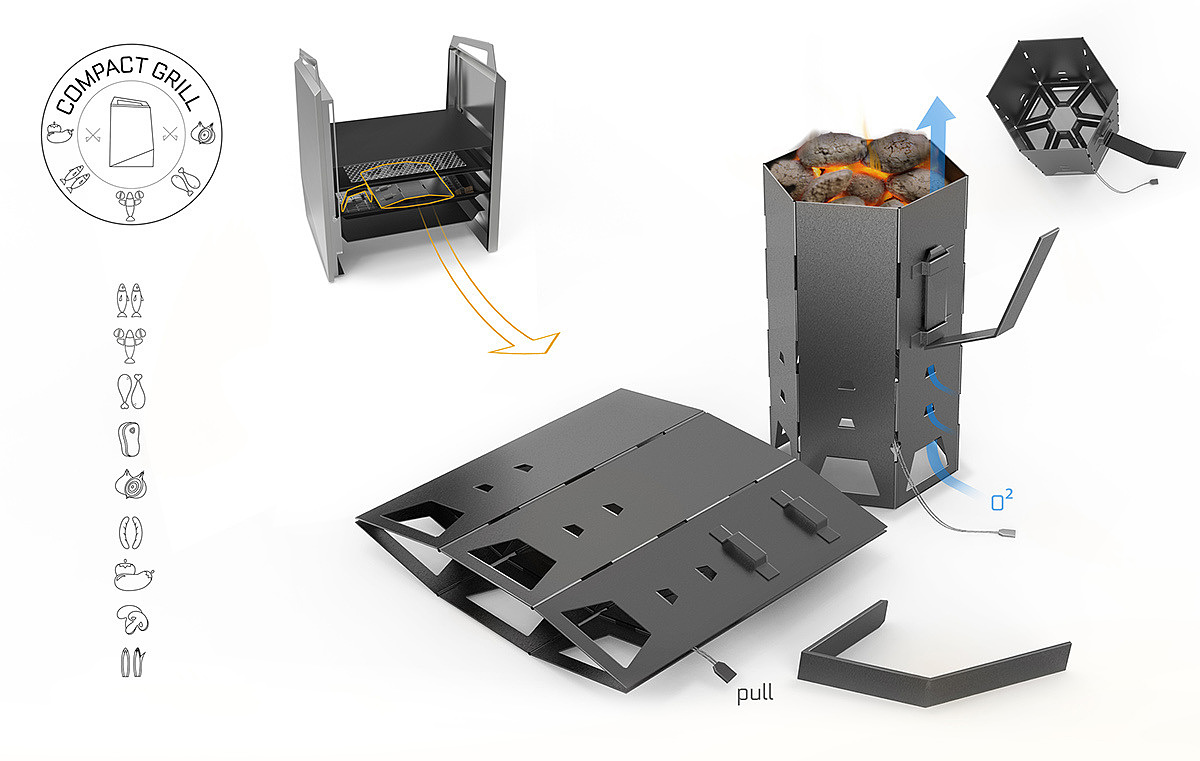 COMPACT GRILL

$O^2$

pull