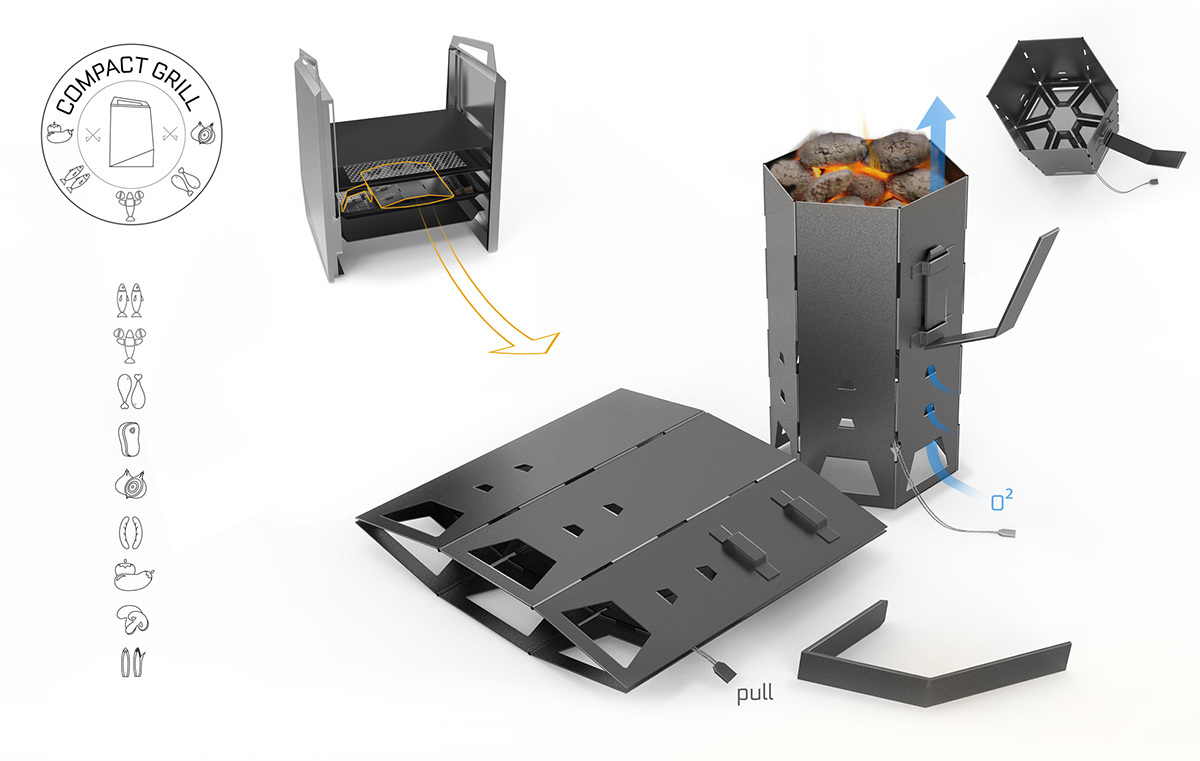 COMPACT GRILL

$O^2$

pull