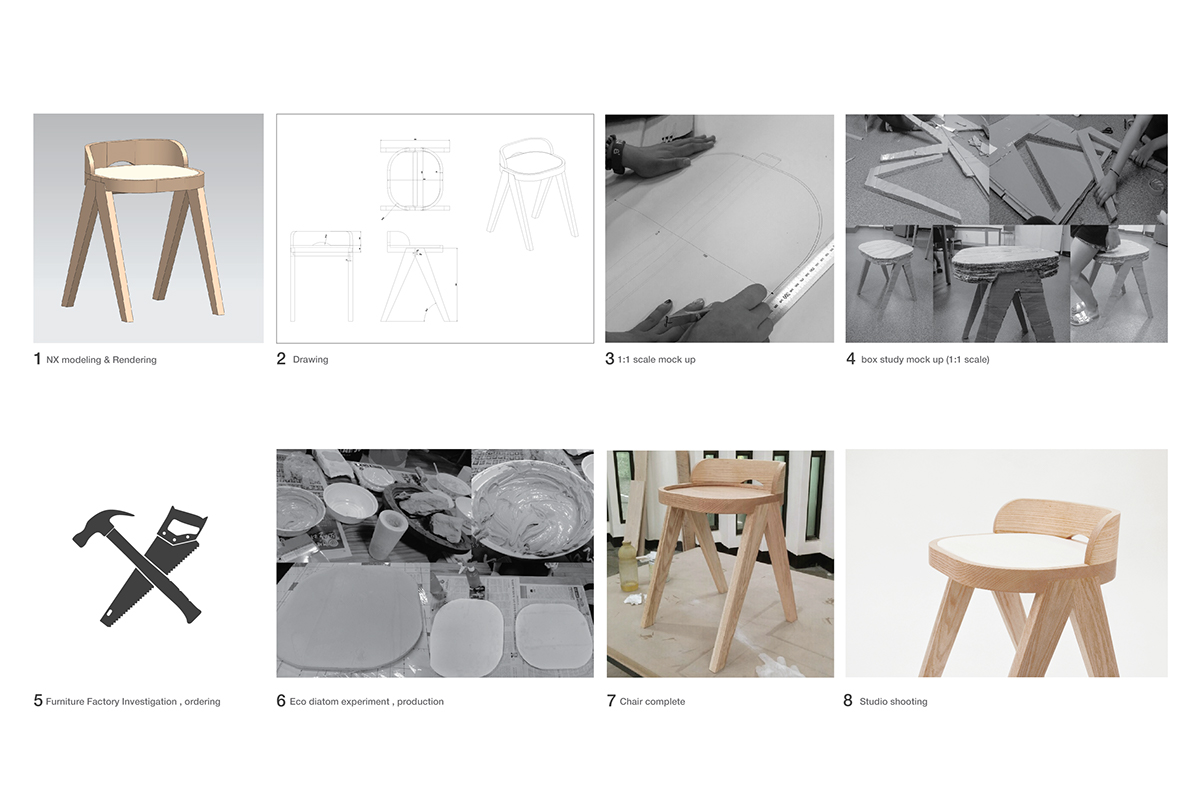 1 NX modeling & Rendering

2 Drawing

3 1:1 scale mock up

4 box study mock up (1:1 scale)

5 Furniture Factory Investigation , ordering

6 Eco diatom experiment , production

7 Chair complete

8 Studio shooting