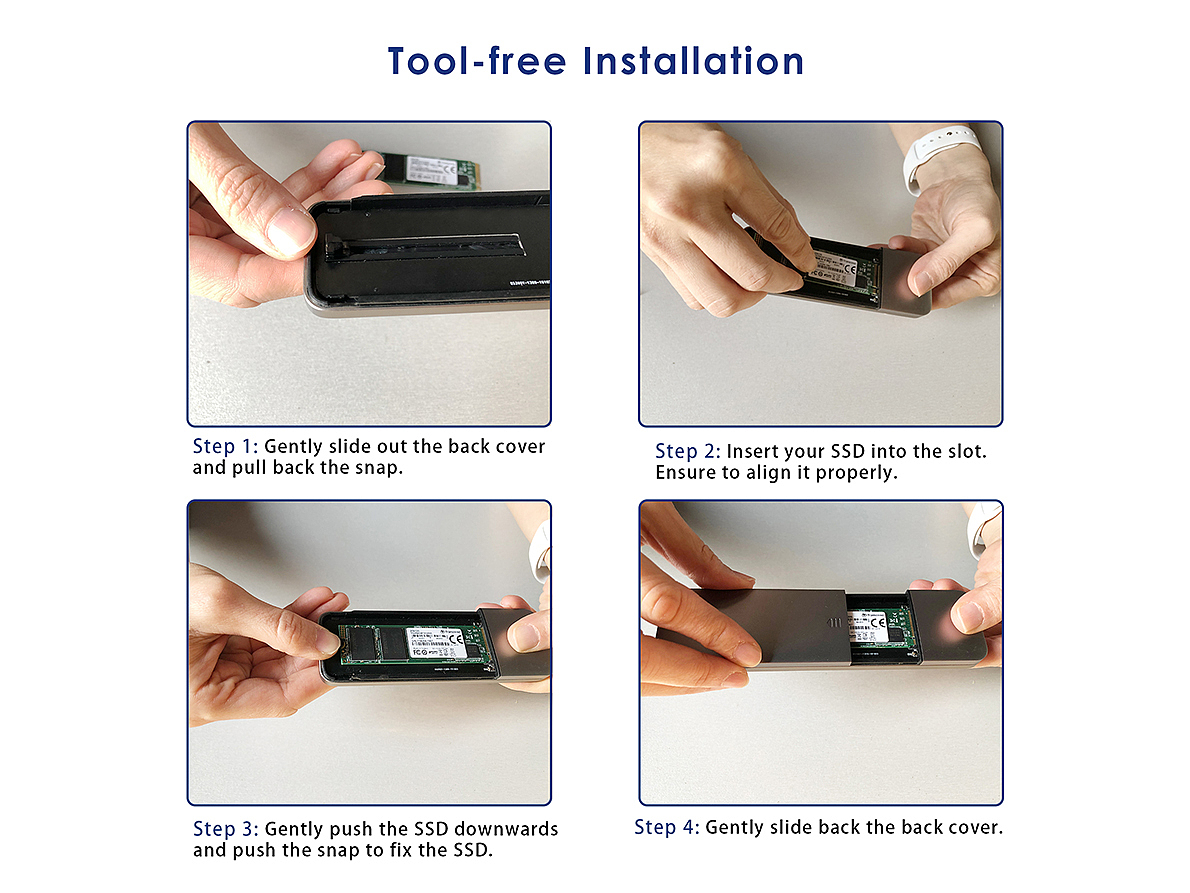 Tool-free Installation

Step 1: Gently slide out the back cover and pull back the snap.

Step 2: Insert your SSD into the slot. Ensure to align it properly.

Step 3: Gently push the SSD downwards and push the snap to fix the SSD.

Step 4: Gently slide back the back cover.