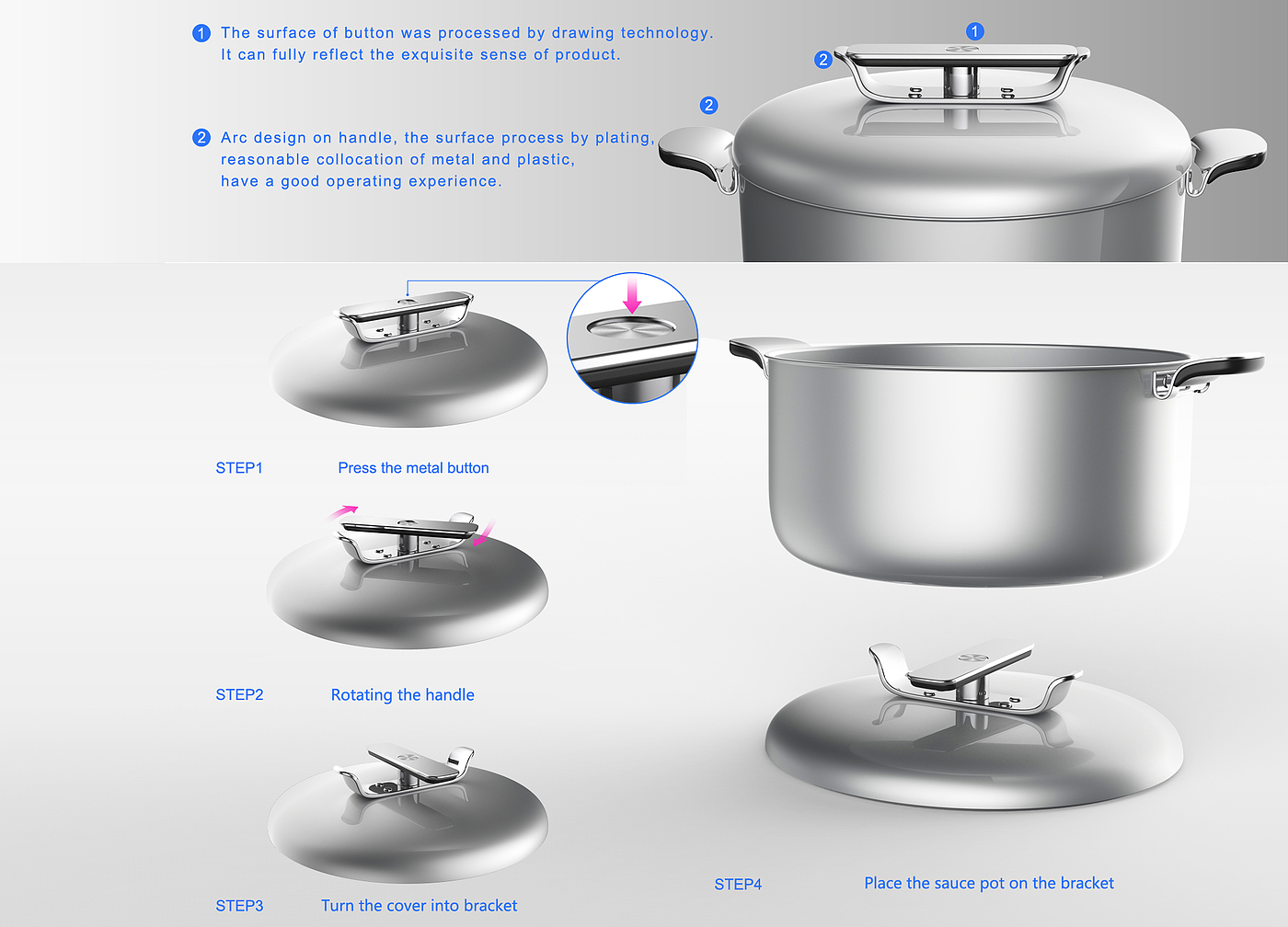 1 The surface of button was processed by drawing technology. It can fully reflect the exquisite sense of product.

2 Arc design on handle, the surface process by plating, reasonable collocation of metal and plastic, have a good operating experience.

1

2

2

STEP1 Press the metal button

STEP2 Rotating the handle

STEP3 Turn the cover into bracket

STEP4 Place the sauce pot on the bracket