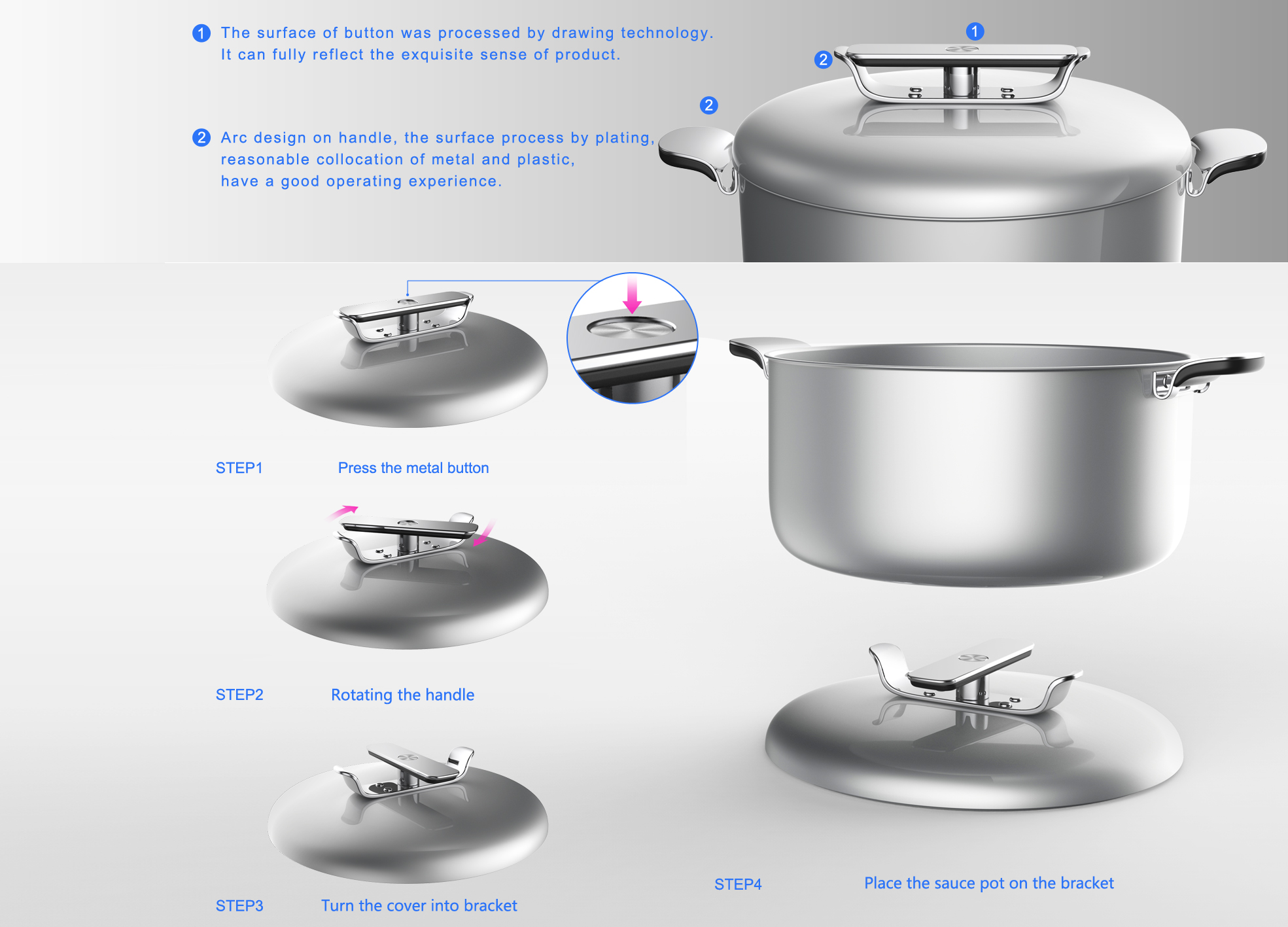 1 The surface of button was processed by drawing technology. It can fully reflect the exquisite sense of product.

2 Arc design on handle, the surface process by plating, reasonable collocation of metal and plastic, have a good operating experience.

1

2

2

STEP1 Press the metal button

STEP2 Rotating the handle

STEP3 Turn the cover into bracket

STEP4 Place the sauce pot on the bracket