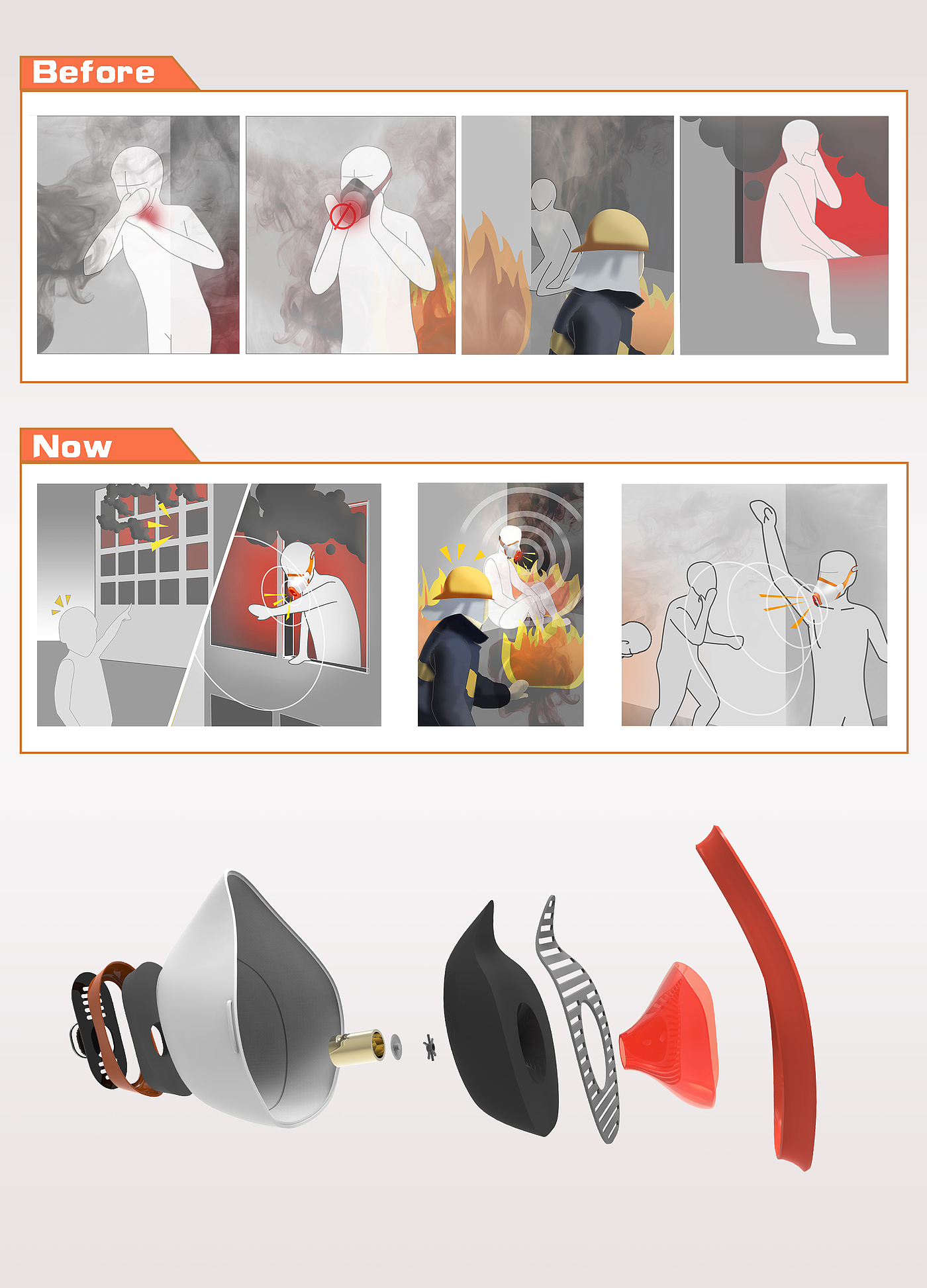 Before

Now