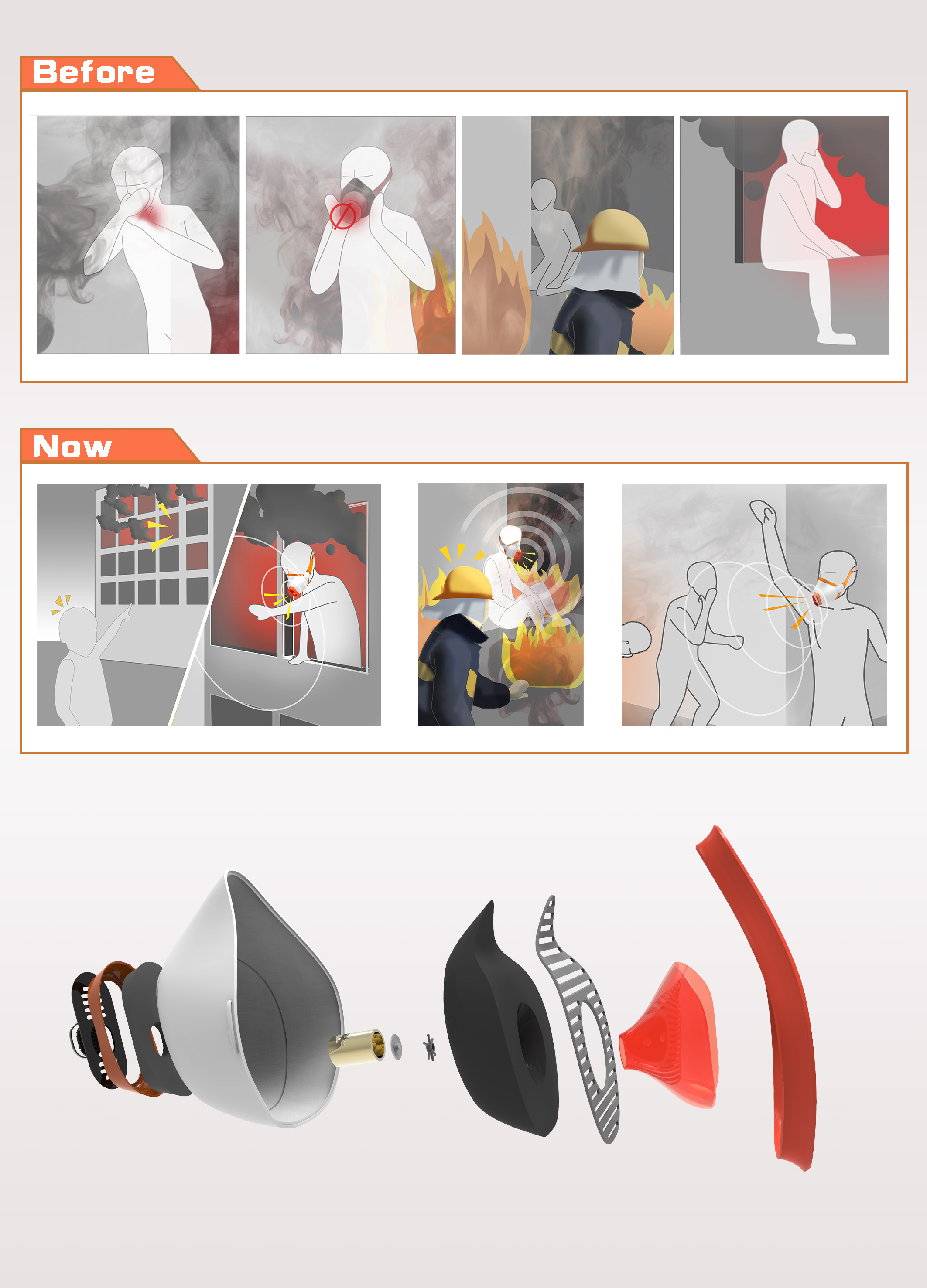 Before

Now