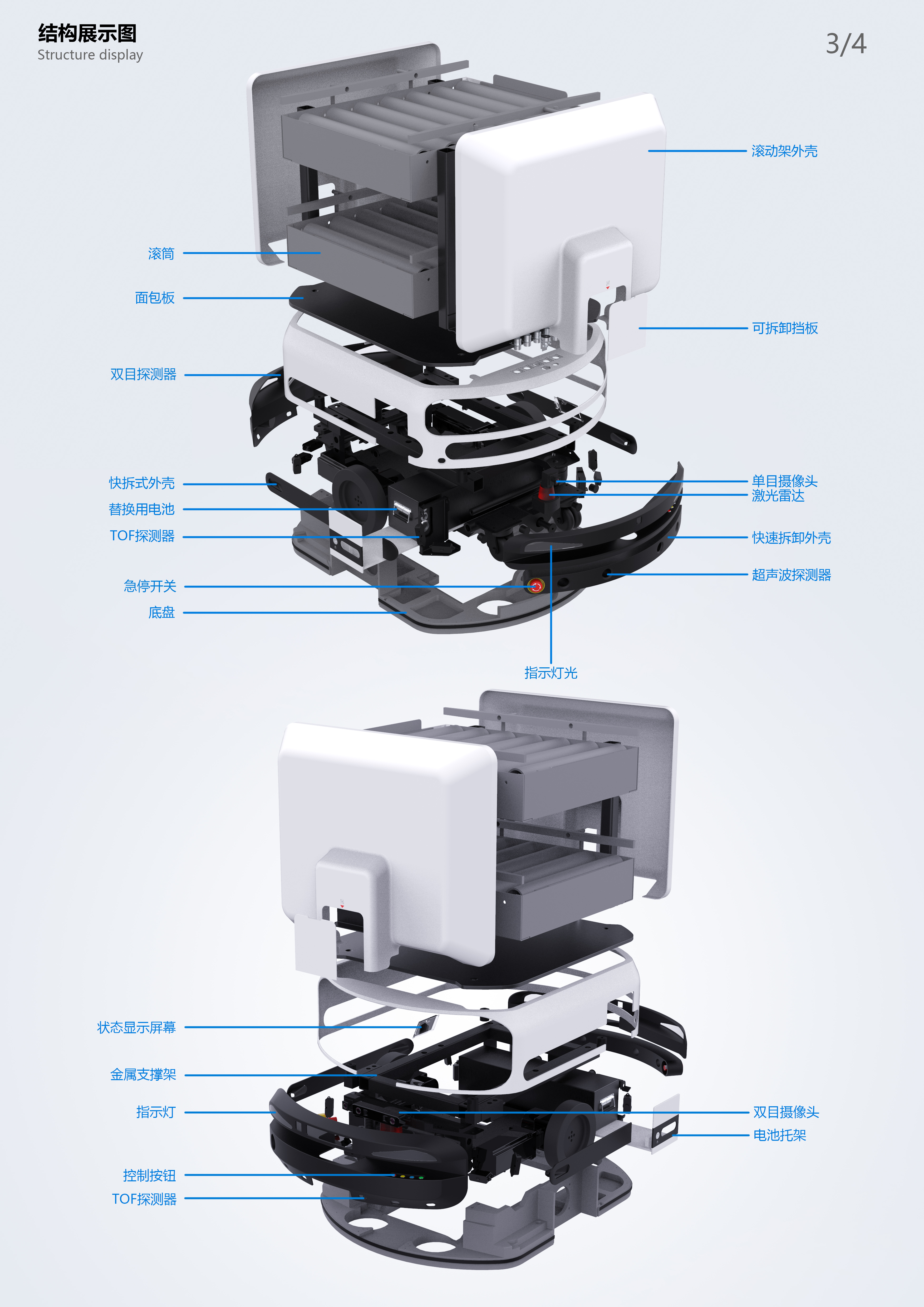 结构展示图
Structure display

3/4

滚动架外壳
滚筒
面包板
可拆卸挡板
双目探测器
快拆式外壳
替换用电池
TOF探测器
单目摄像头
激光雷达
快速拆卸外壳
超声波探测器
急停开关
底盘
指示灯光

状态显示屏幕
金属支撑架
指示灯
双目摄像头
电池托架
控制按钮
TOF探测器